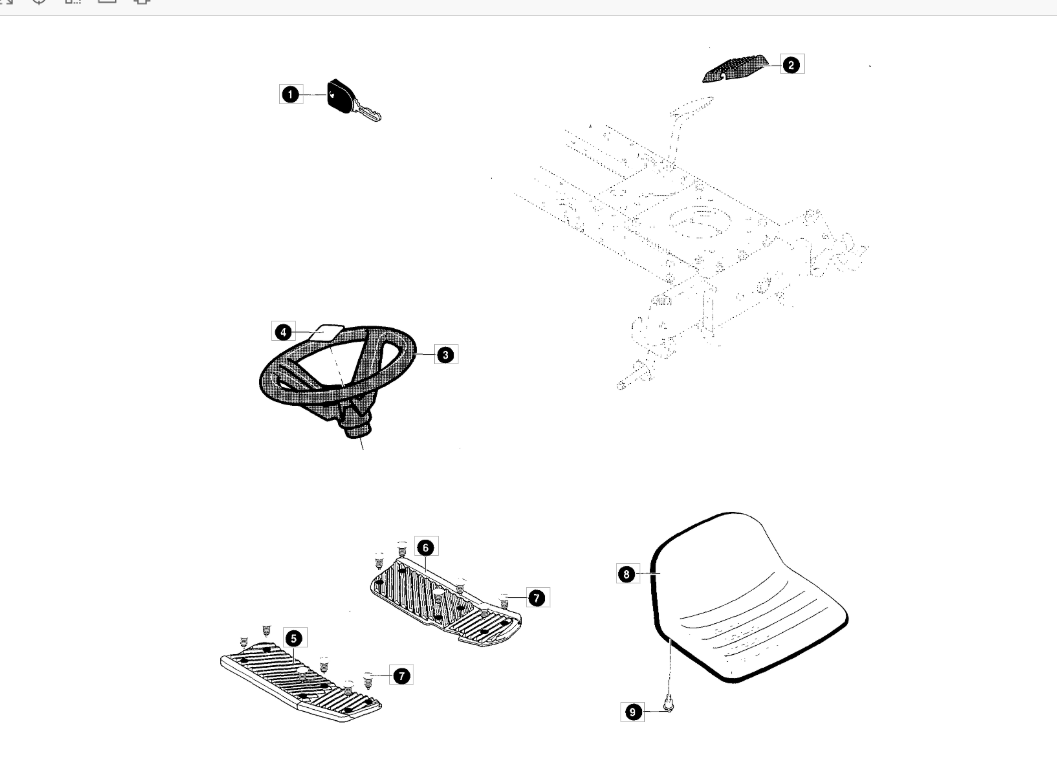 1
2
4
3
6
7
5
7
8
9