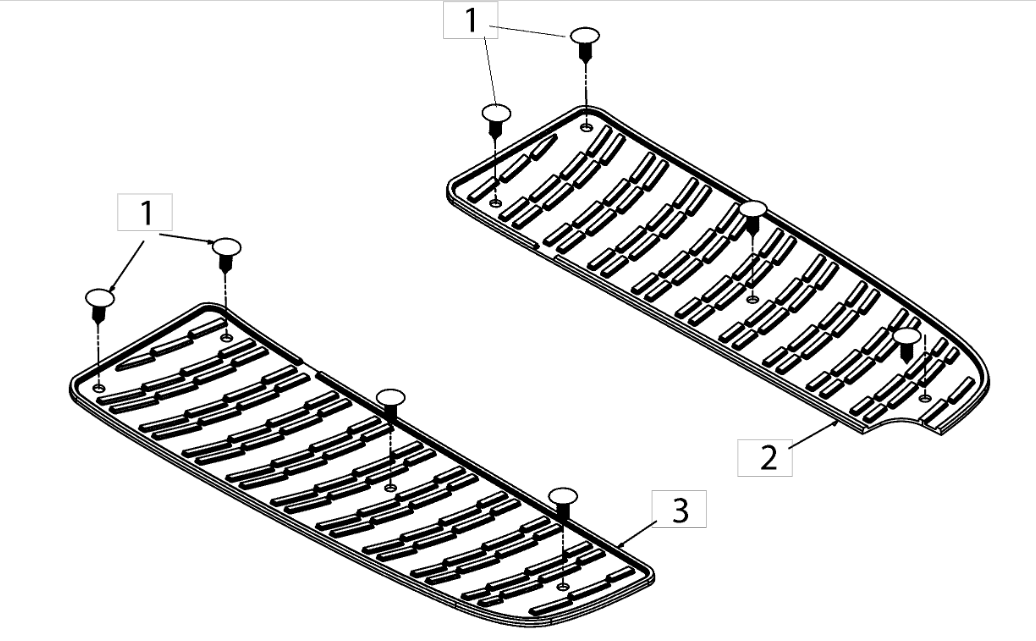 1
1
2
3