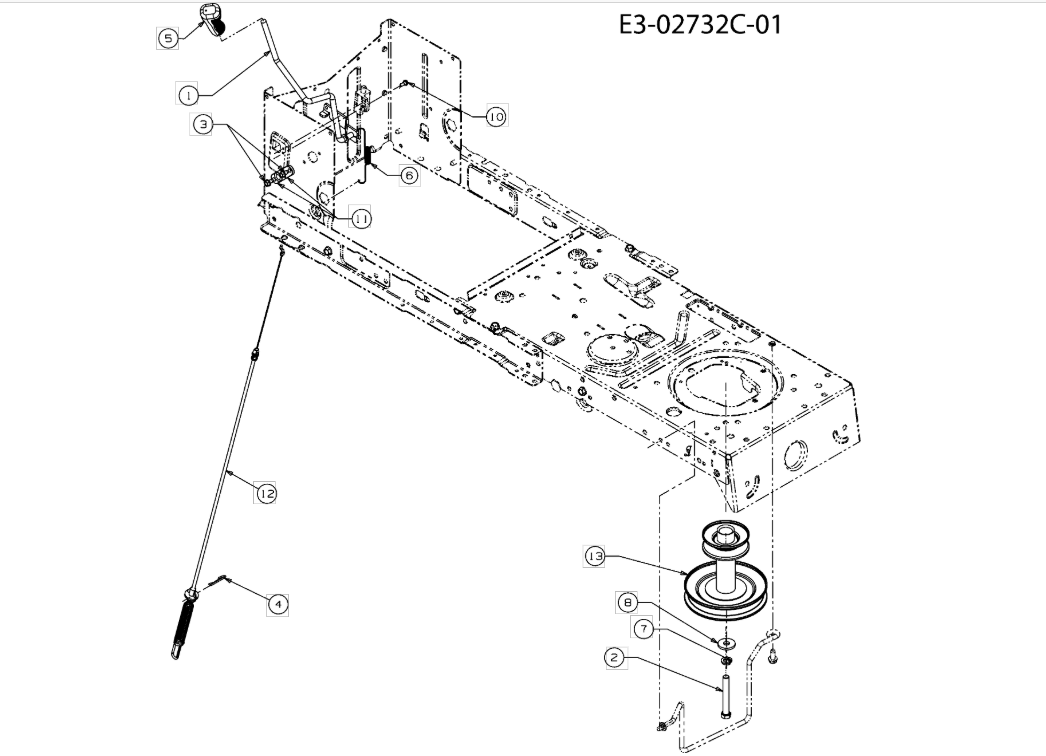 E3-02732C-01

5

1

3

10

6

11

12

4

13

8

7

2