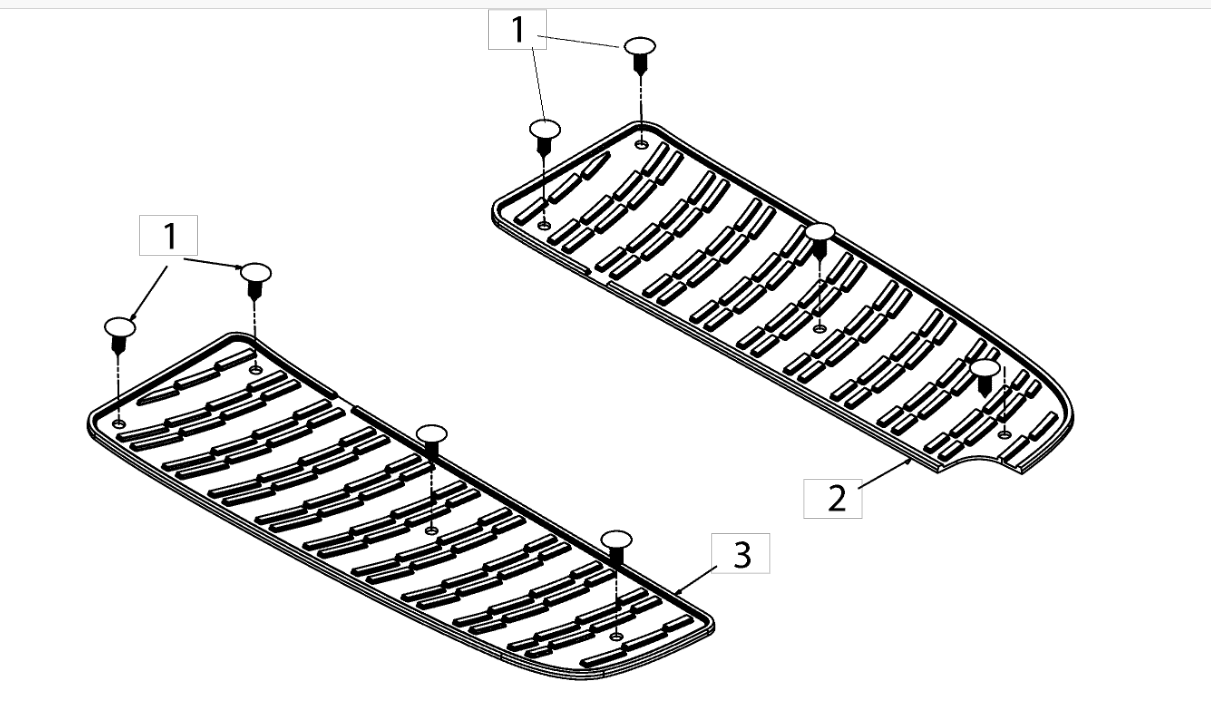 1

1

2

3