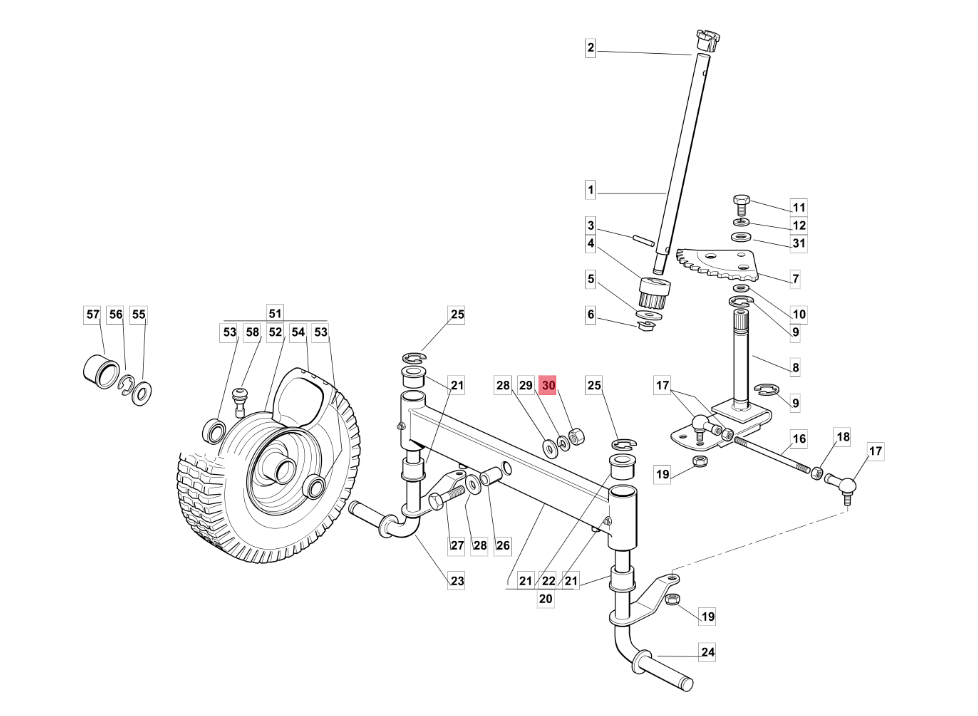 2
1
3
4
5
6
11
12
31
7
10
9
8
9
57
56
55
51
53
58
52
54
53
25
21
28
29
30
25
17
16
18
17
19
27
28
26
23
21
22
21
20
19
24