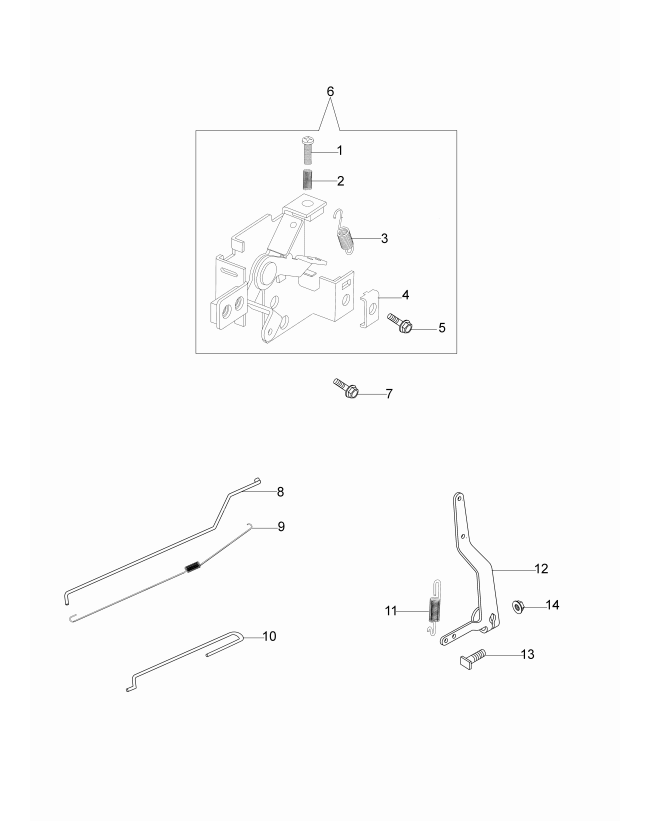 6
1
2
3
4
5
7
8
9
10
12
11
14
13