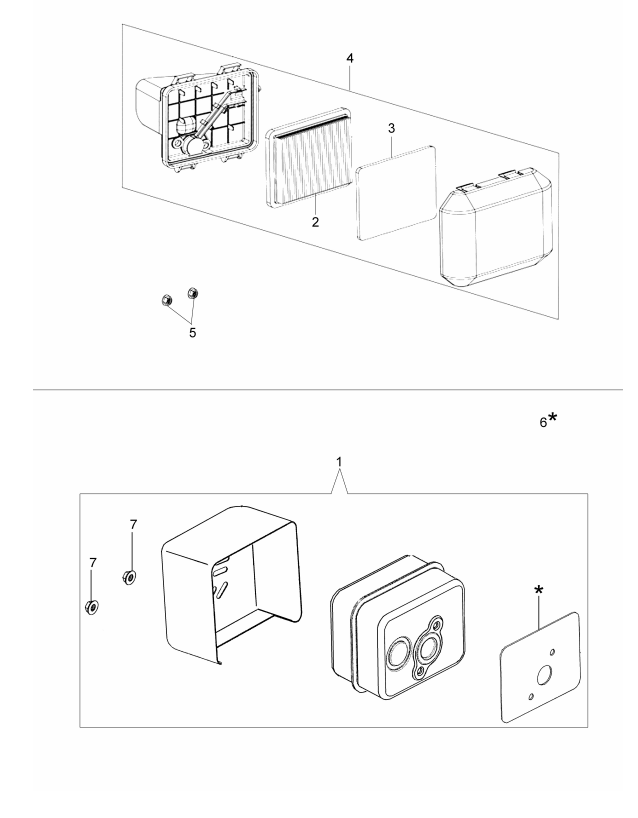 4

3

2

5

6*

1

7

7

*