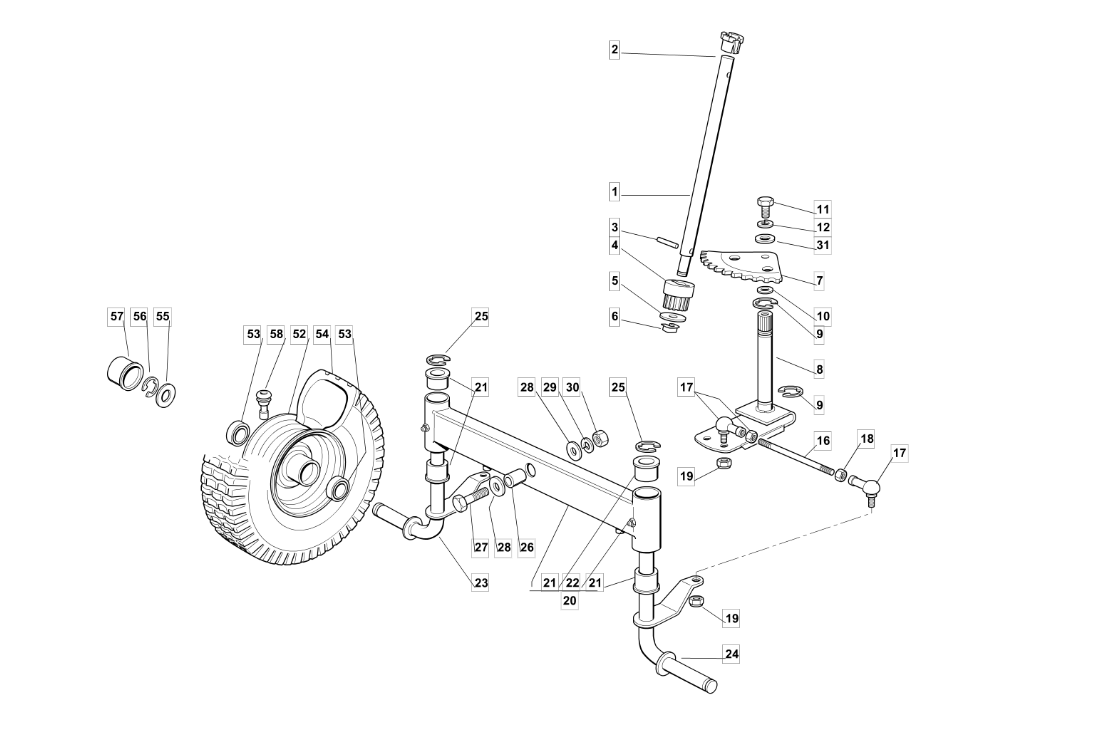 2
1
3
4
5
6
11
12
31
7
10
9
8
9
17
16
18
17
19
57 56 55
53 58 52 54 53
25
21
28 29 30
25
27 28 26
23
21 22 21
20
19
24