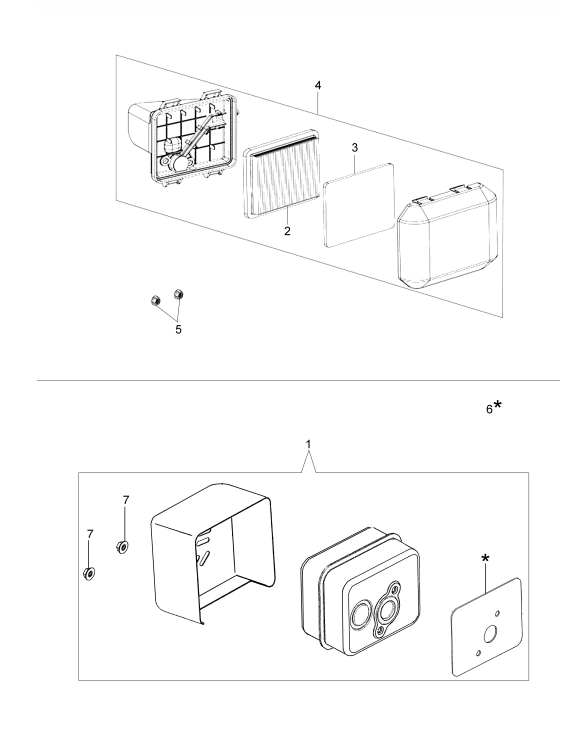 4
3
2
5
6*
1
7
7
*