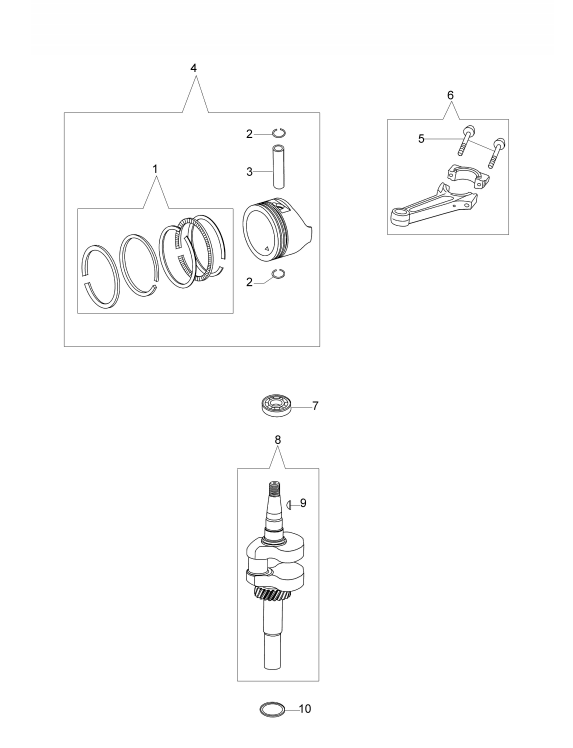 4
2
3
1
2
6
5
7
8
9
10