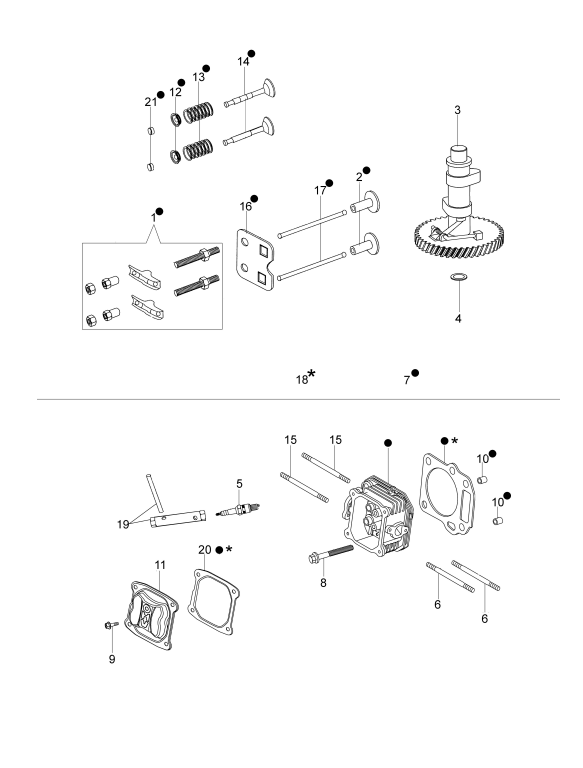 14
13
12
21
3
2
17
16
1
4
18*
7
15
15
*
10
10
5
19
20 *
11
8
6
6
9