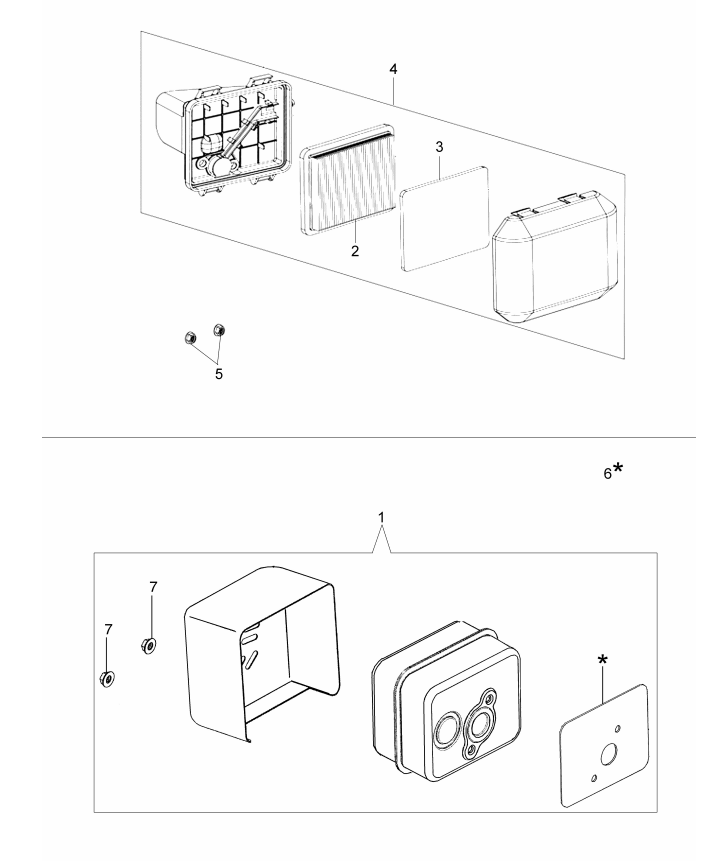 4
3
2
5
6*
1
7
7
*