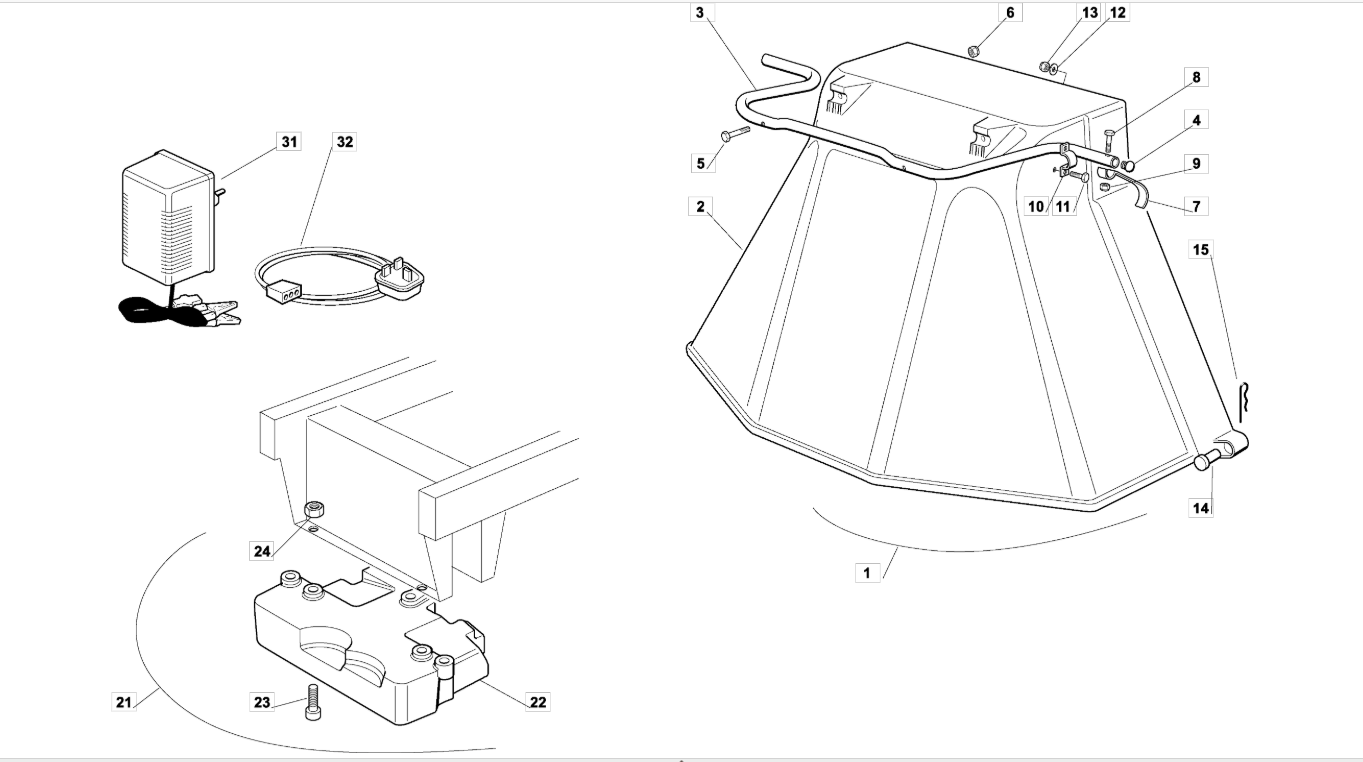 31
32
24
21
23
22
3
6
13
12
8
4
5
9
10
11
7
2
15
14
1