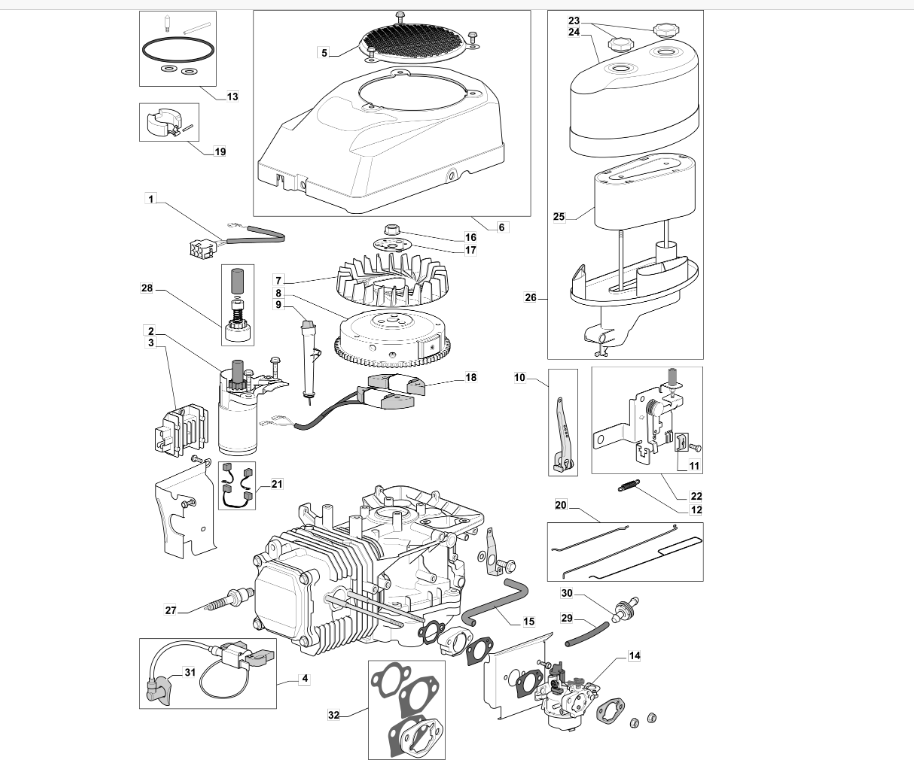 13
19
5
6
23
24
25
26
1
16
17
7
8
9
28
2
3
18
10
11
22
12
21
20
30
29
27
15
14
31
4
32