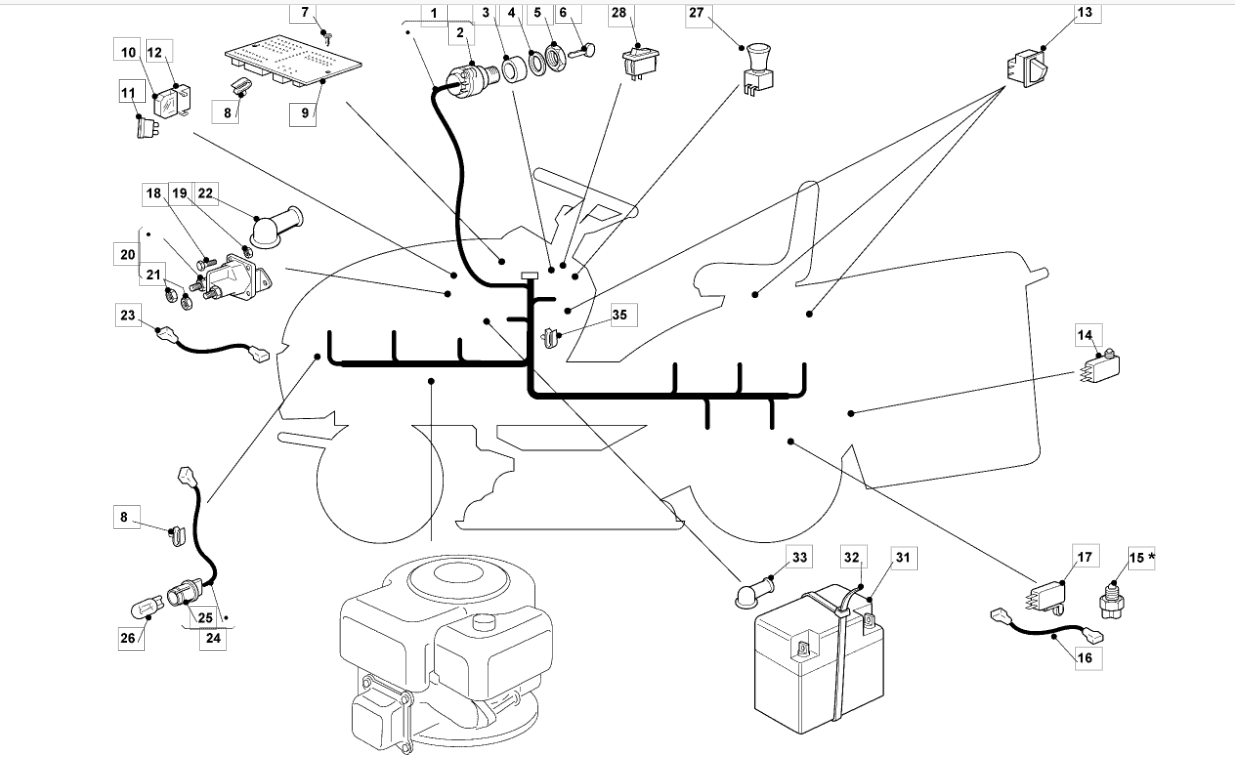 7
1
2
3
4
5
6
28
27
13
10
12
11
8
9
18
19
22
20
21
23
35
14
8
25
26
24
33
32
31
17
15 *
16