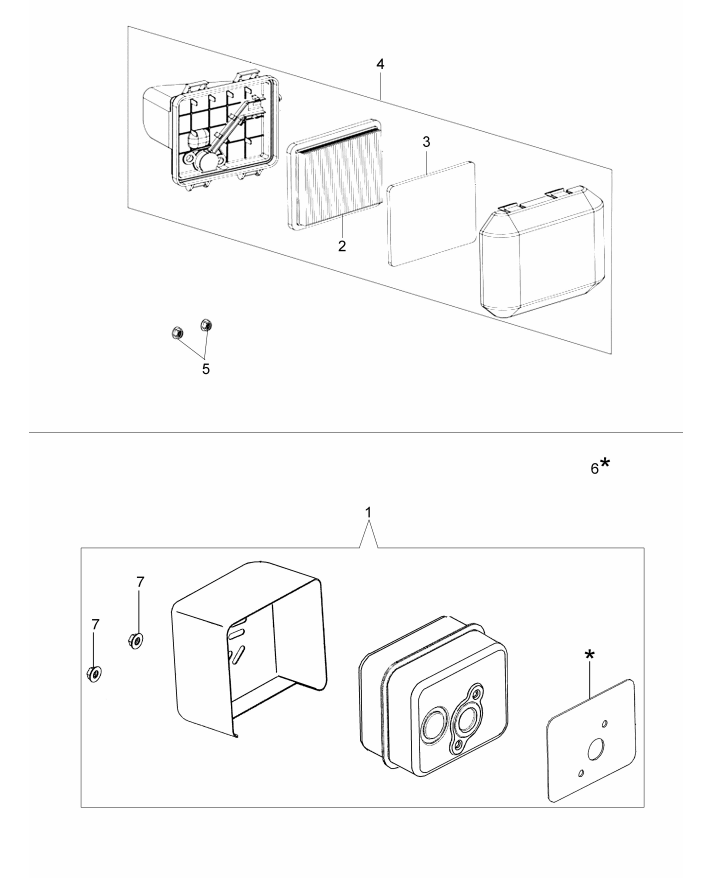 4
3
2
5
6*
1
7
7
*