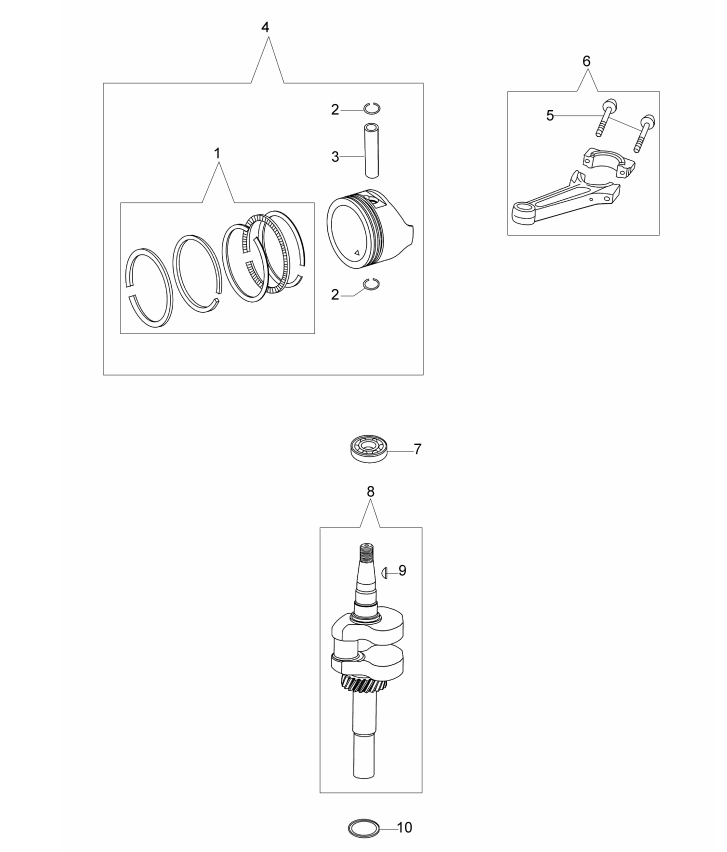 4
6
2
5
3
1
2
7
8
9
10