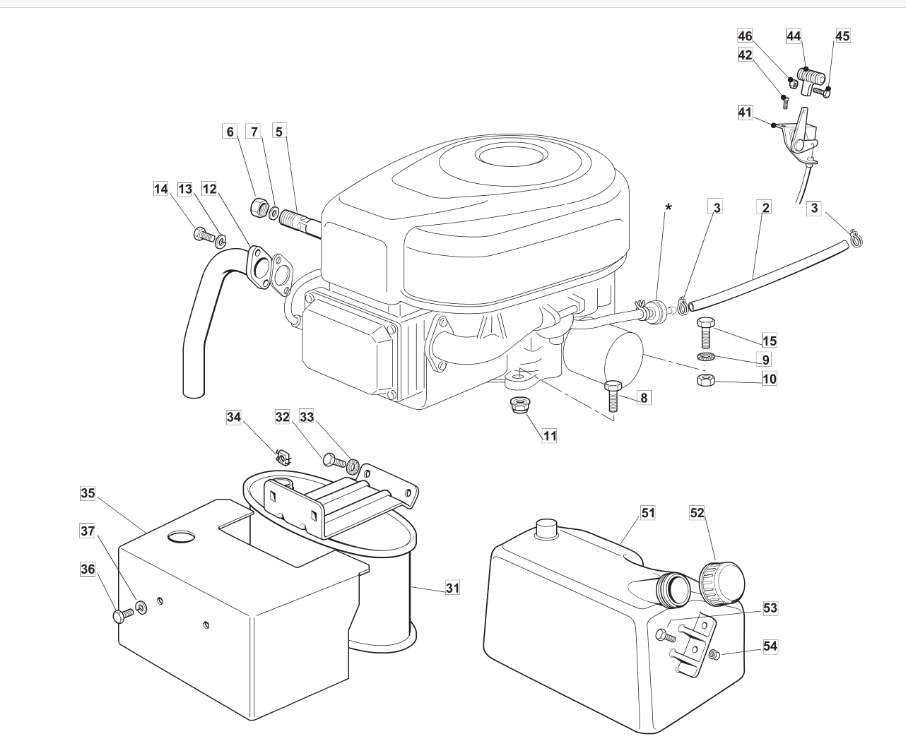 46
44
45
42
41
6
7
5
14
13
12
*
3
2
3
15
9
10
8
11
34
32
33
35
37
36
31
51
52
53
54