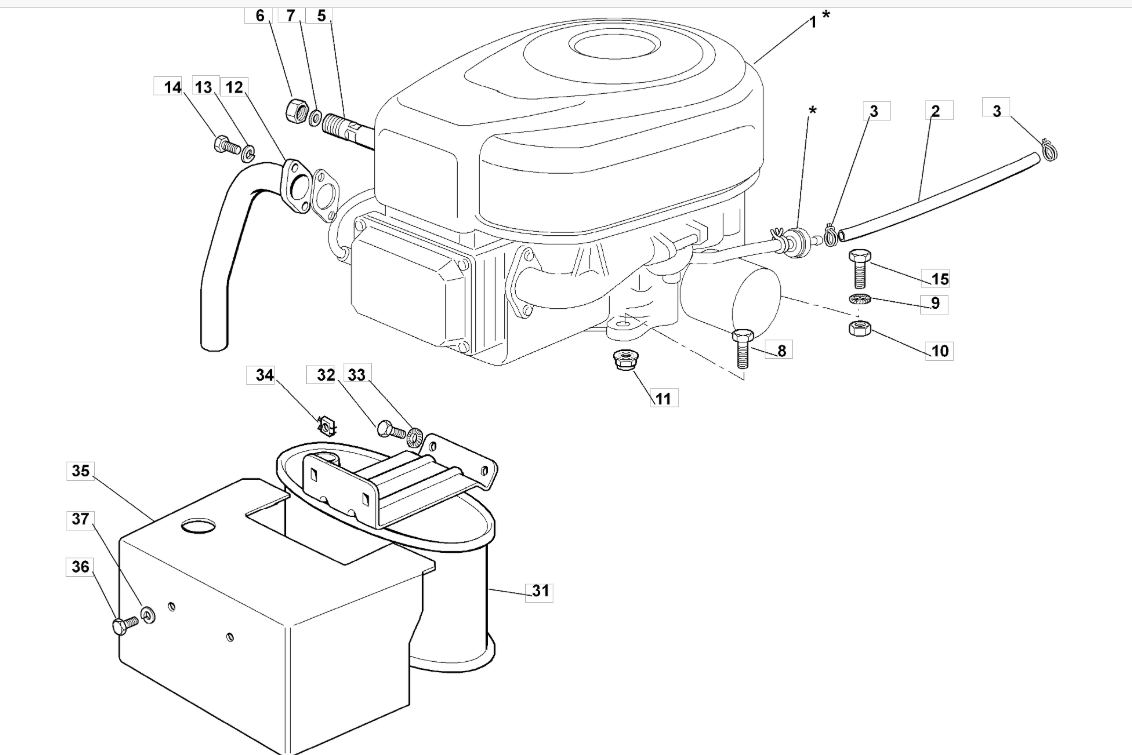 6
7
5
1 *
14
13
12
*
3
2
3
15
9
10
8
11
34
32
33
35
37
36
31