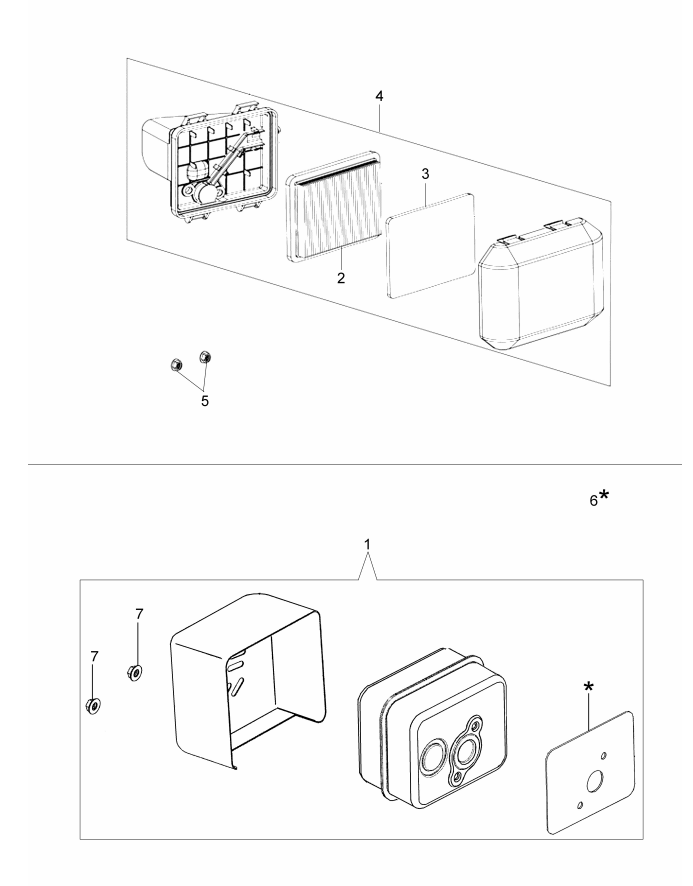 4

3

2

5

6*

1

7

7

*