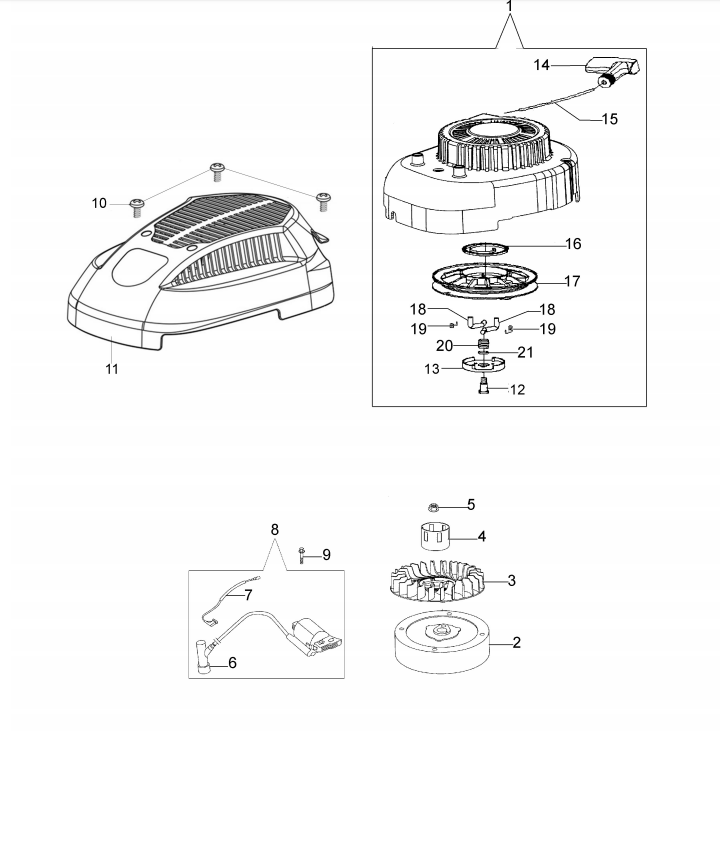 1
14
15
10
16
17
18
18
19
19
20
21
13
12
11
5
4
8
9
3
7
2
6