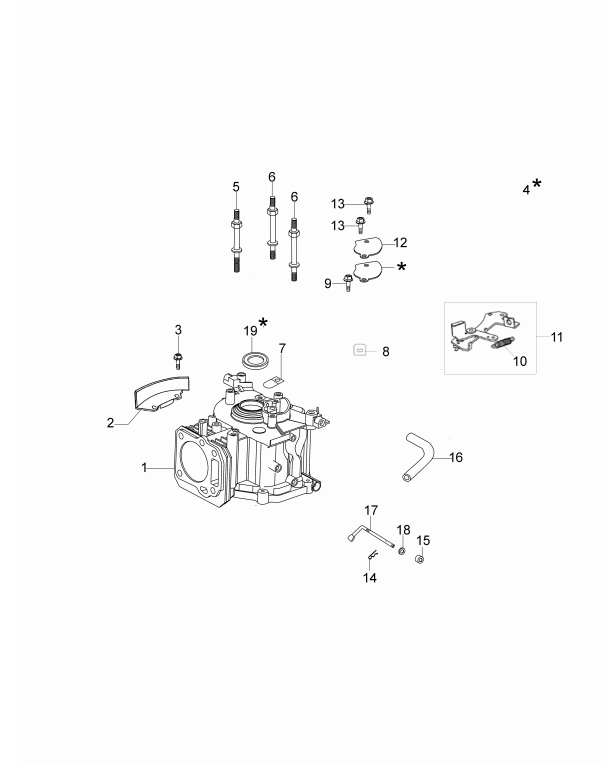 5
6
6
13
13
12
*
9
4*
3
19*
7
8
11
10
2
1
16
17
18
15
14