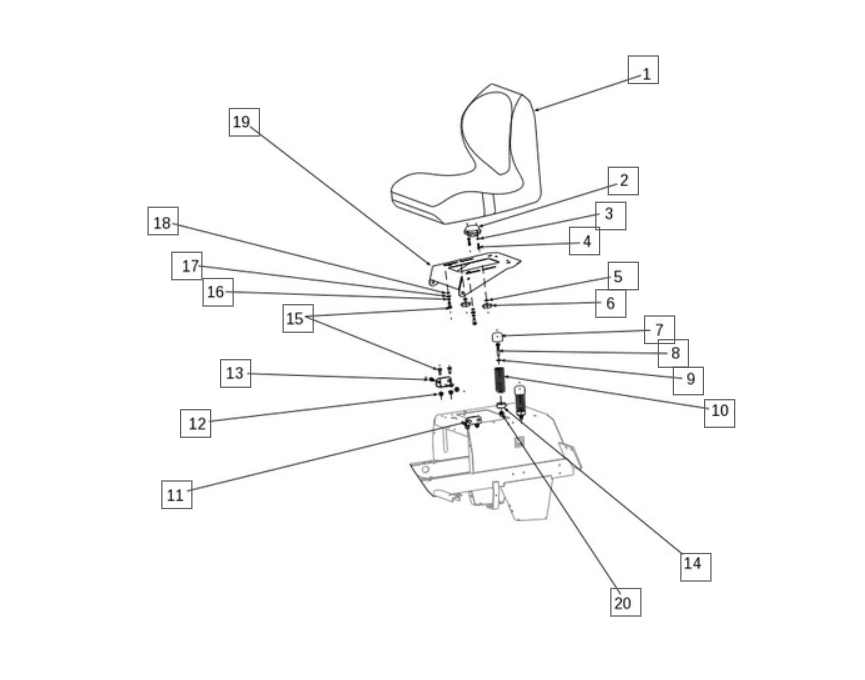 1
19
2
3
18
4
17
5
16
6
15
7
8
13
9
10
12
11
14
20