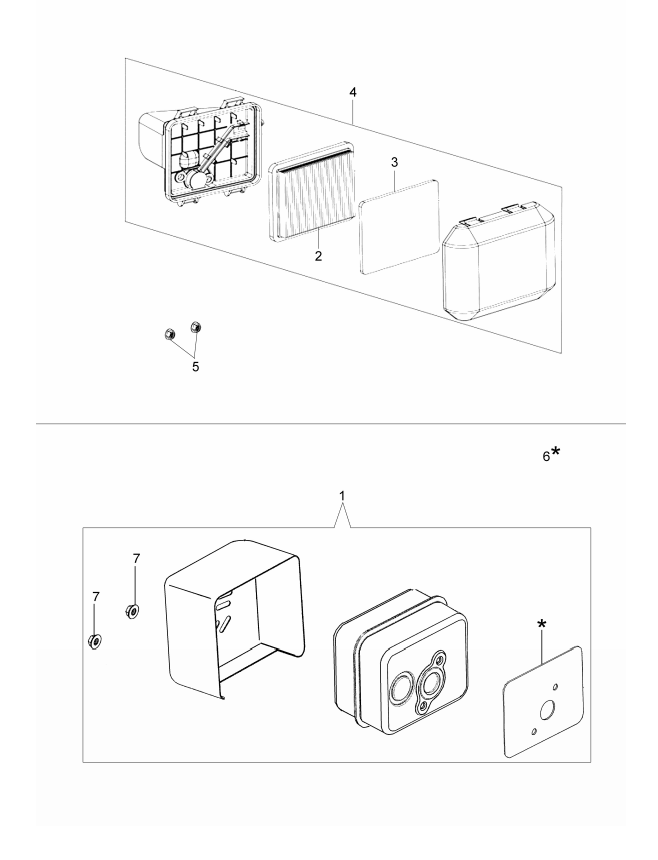 4
3
2
5
6*
1
7
7
*