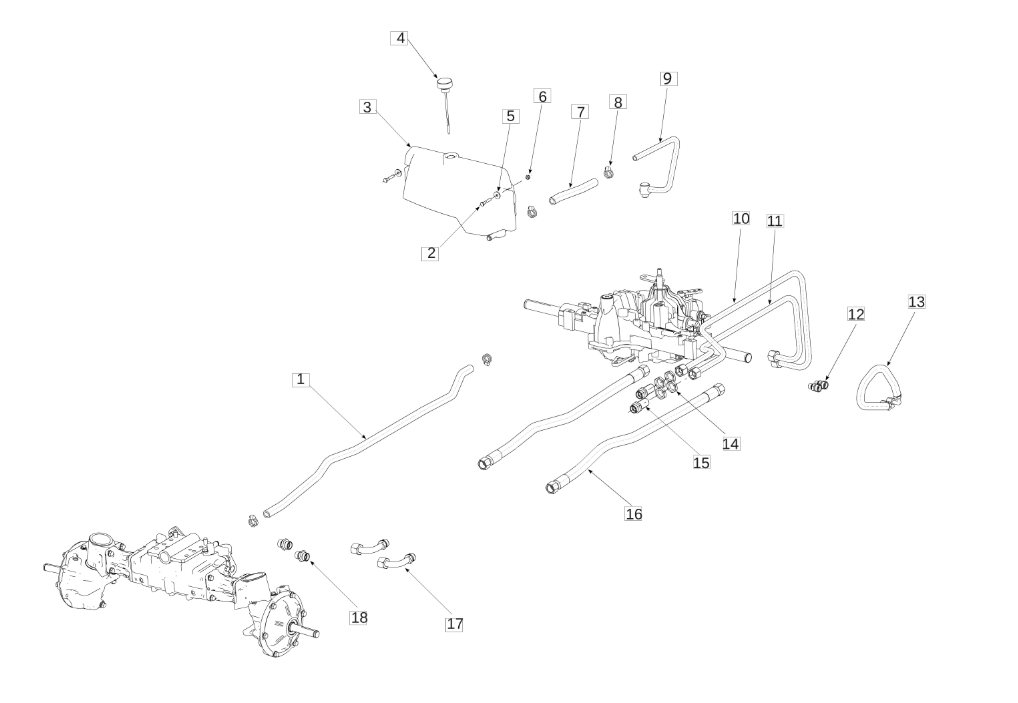 4
3
5
6
7
8
9
2
10
11
12
13
1
14
15
16
18
17