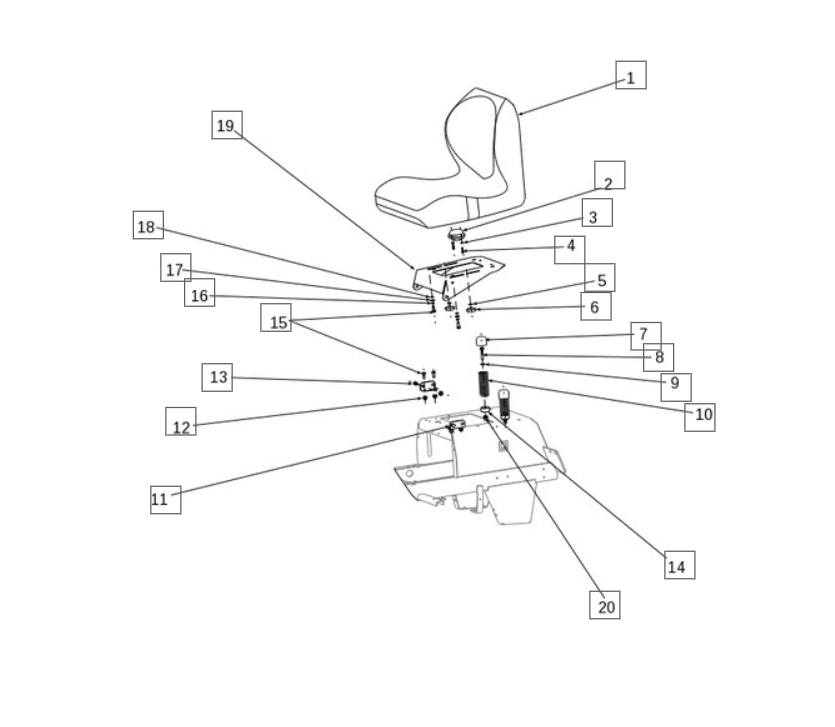 1
19
2
3
18
4
17
5
16
6
15
7
8
13
9
10
12
11
14
20