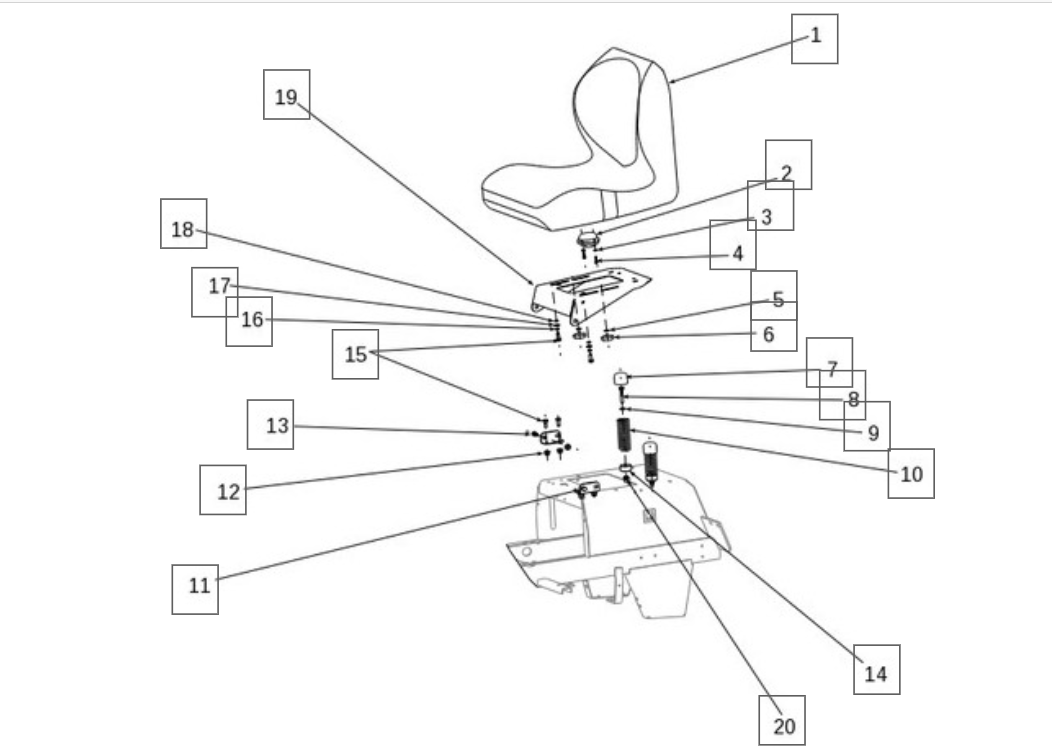 1
19
2
3
18
4
17
5
16
6
15
7
8
13
9
10
12
11
14
20