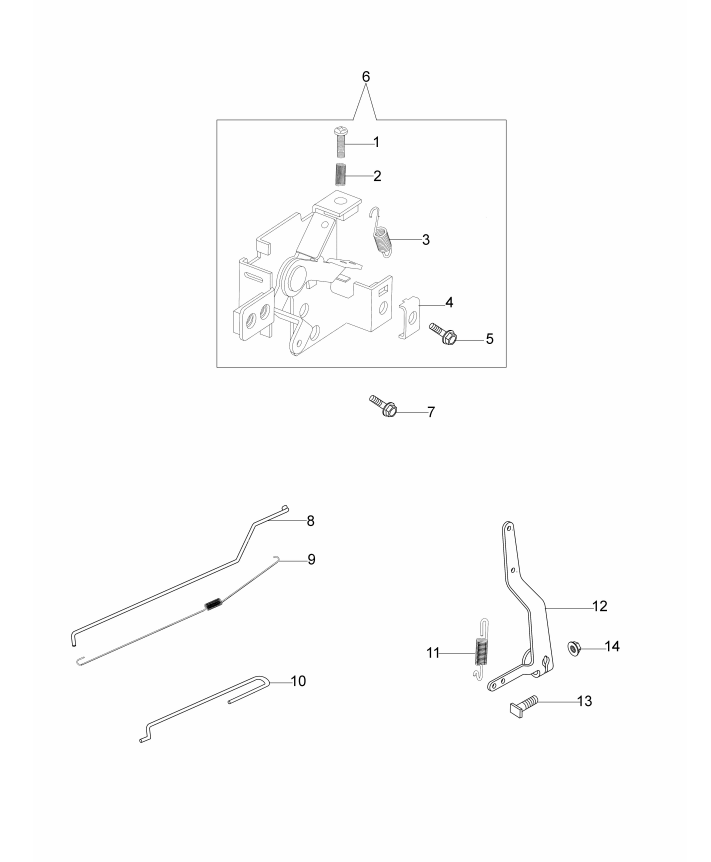 6
1
2
3
4
5
7
8
9
10
12
11
14
13