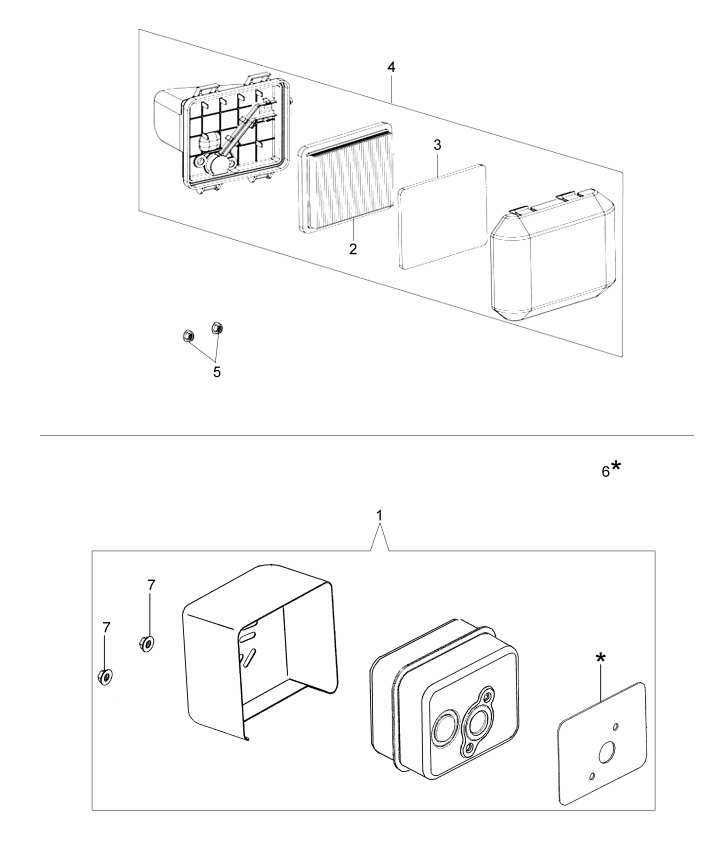 4
3
2
5
6*
1
7
7
*