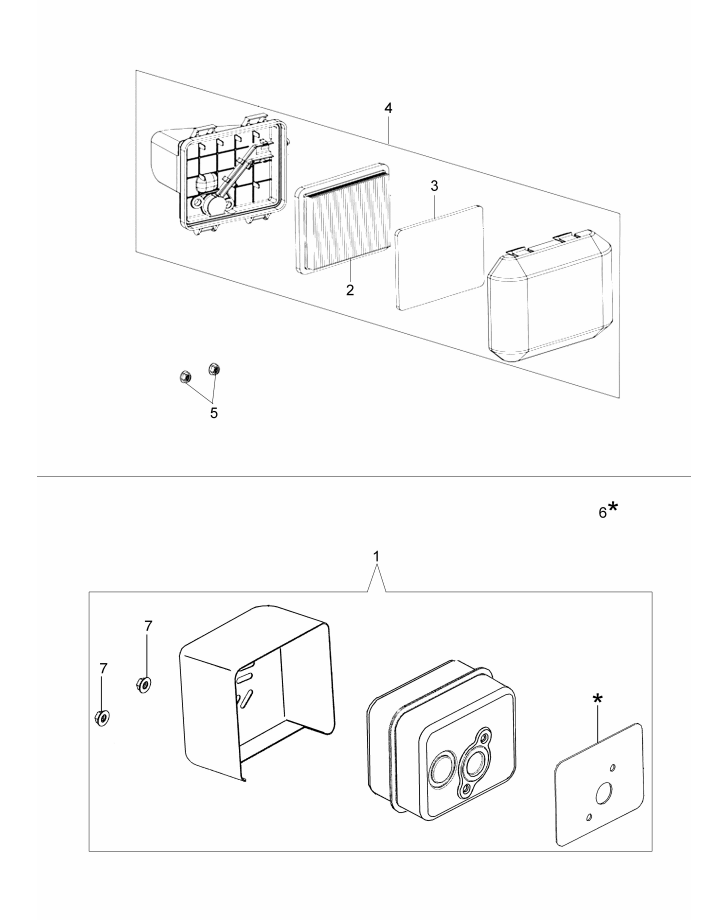 4
3
2
5
6*
1
7
7
*