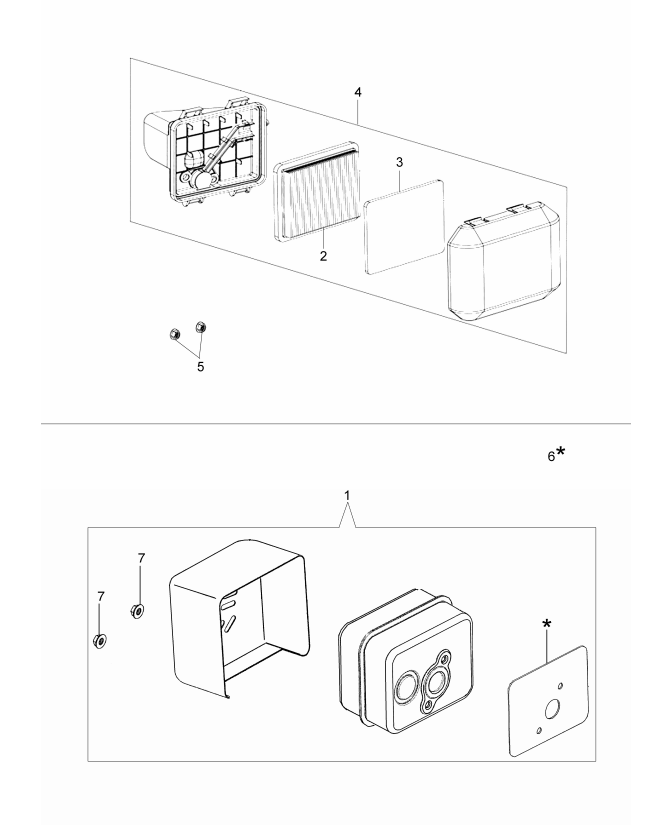 4
3
2
5
6*
1
7
7
*