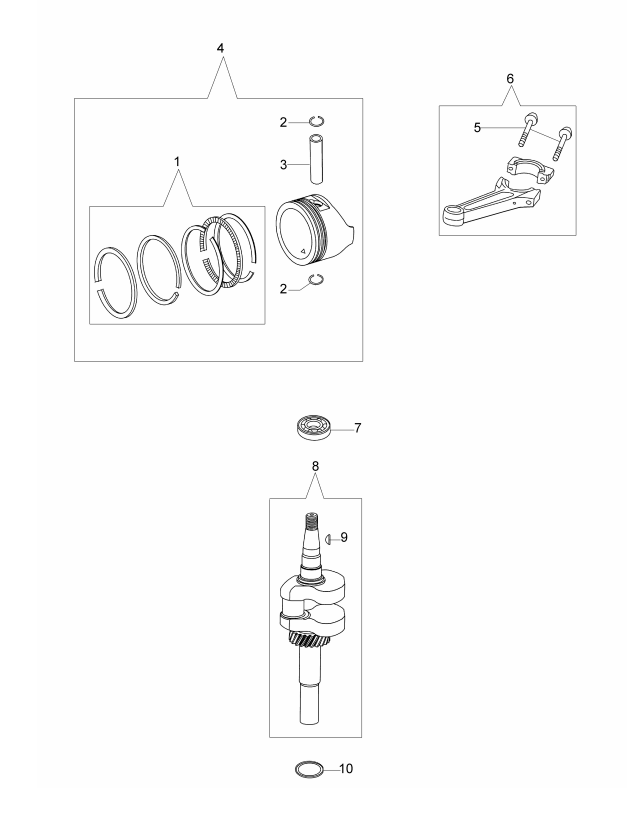 4
2
3
1
2
6
5
7
8
9
10