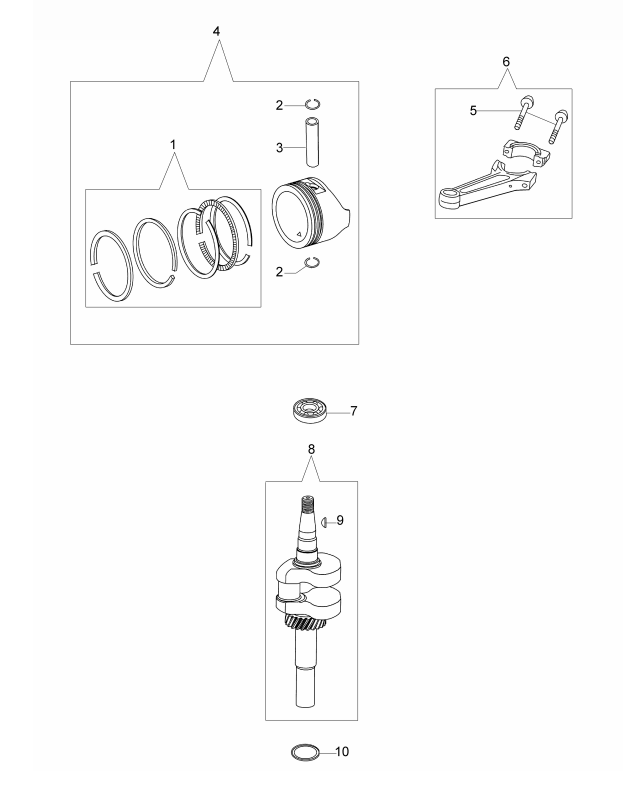 4
6
2
5
1
3
2
7
8
9
10