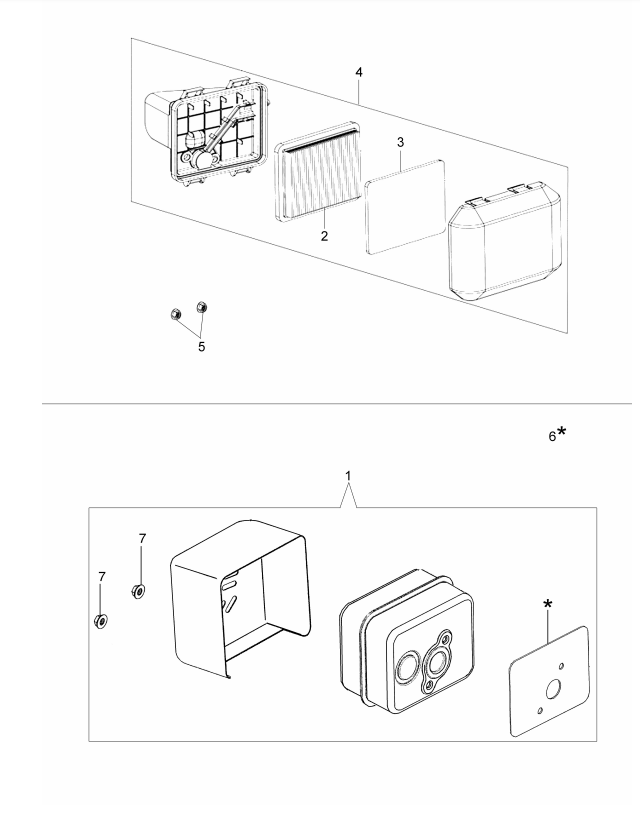 4

3

2

5

6*

1

7

7

*