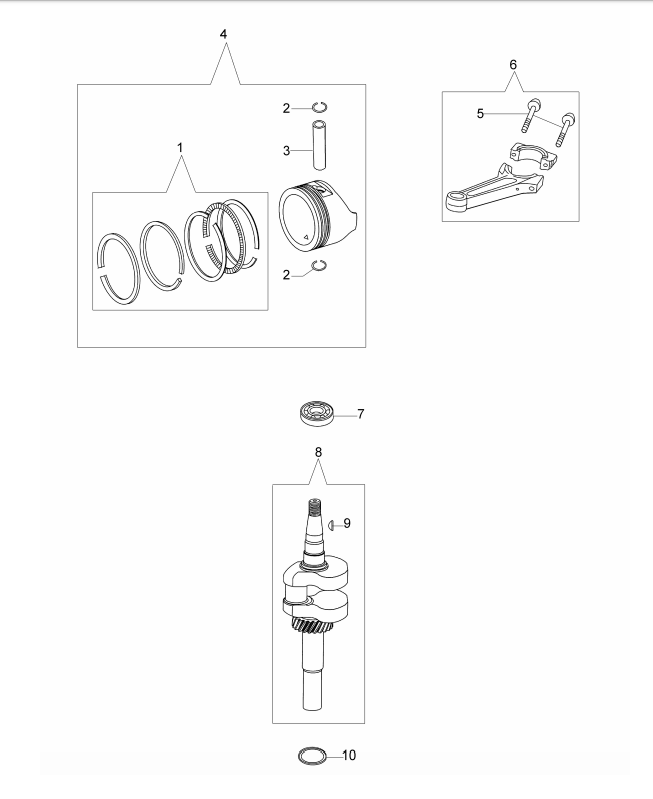 4
2
3
1
2
6
5
7
8
9
10