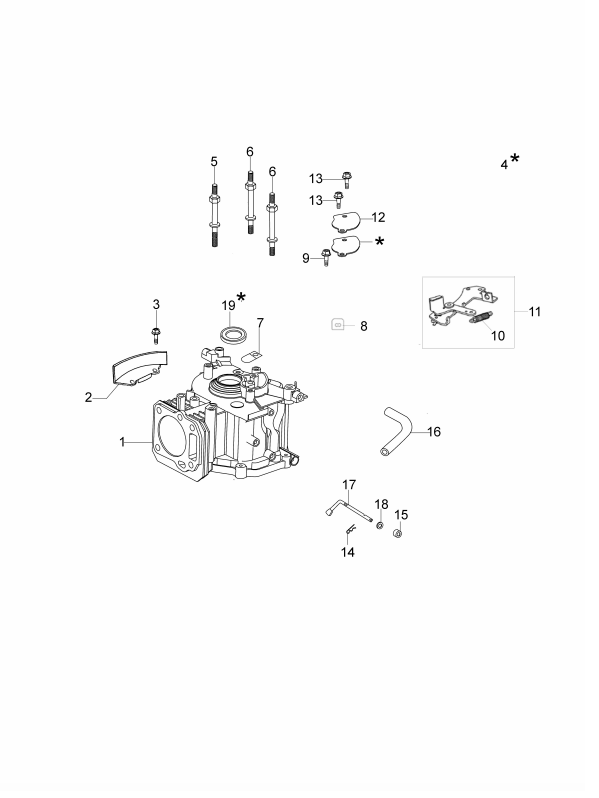 5
6
6
13
13
12
*
9
4 *
3
19 *
7
8
11
10
2
1
16
17
18
15
14