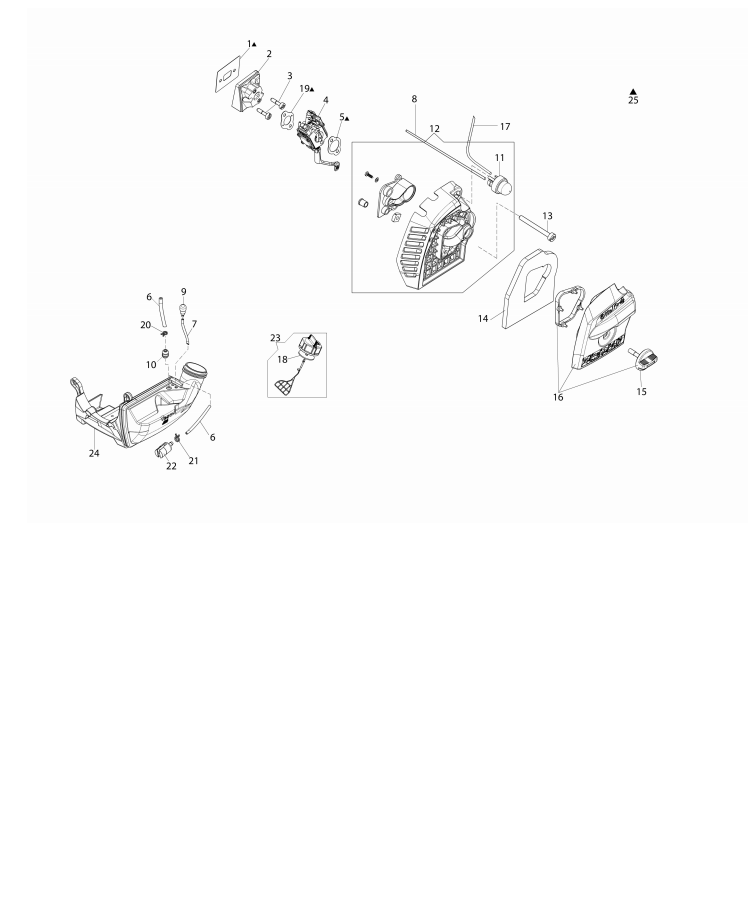 1▲
2
3
19▲
4
5▲
8
12
17
▲
25
11
13
14
16
15
6
9
20
7
10
23
18
24
6
21
22