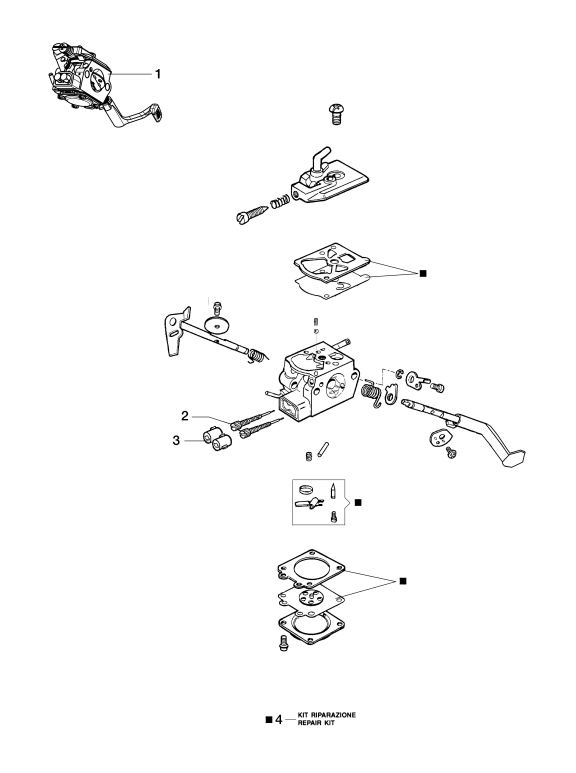 1

■

2

3

■

■

■ 4 — KIT RIPARAZIONE
REPAIR KIT