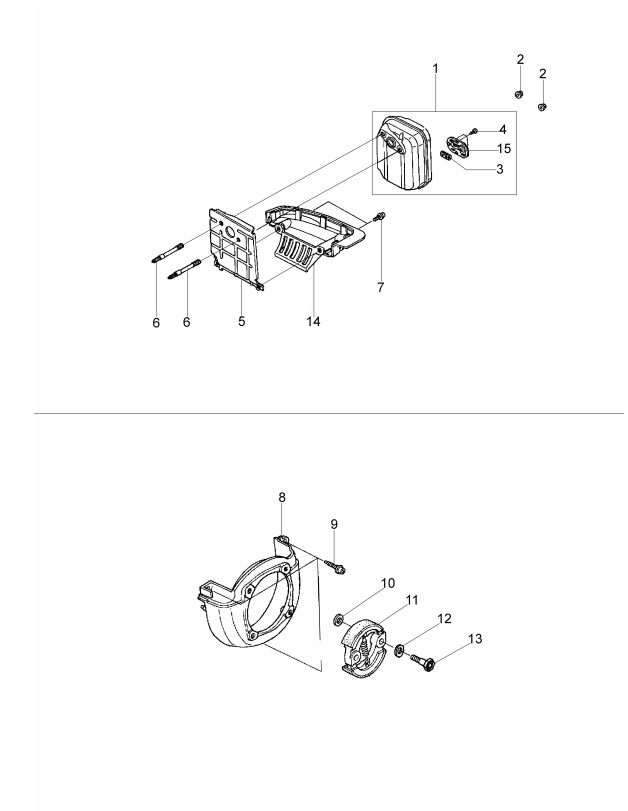 1
2
2
4
15
3
7
6
6
5
14

8
9
10
11
12
13