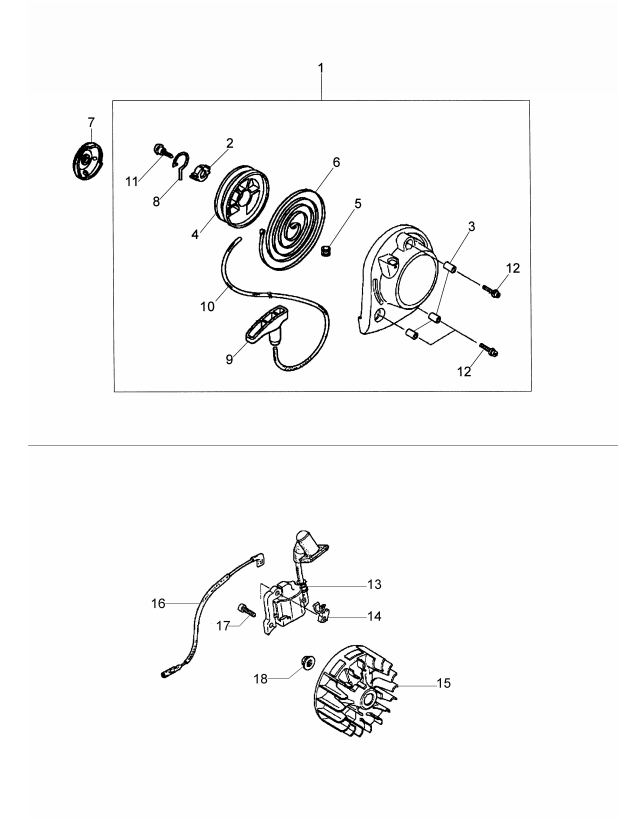 1
7
2
6
11
8
5
4
3
12
10
9
12
13
16
17
14
18
15