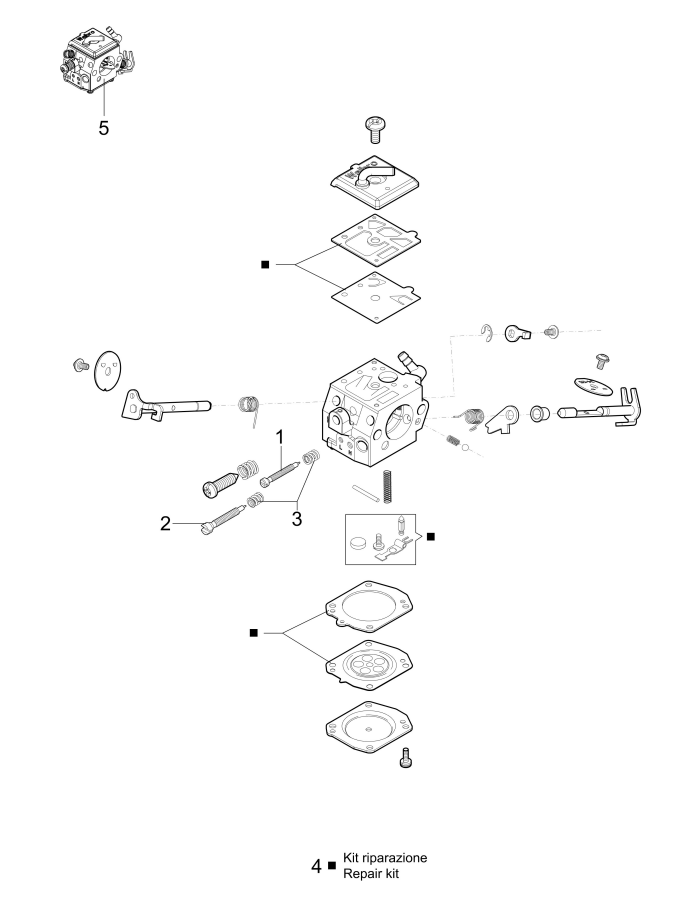 5

■

1

2

3

■

■

4 ■ Kit riparazione
Repair kit