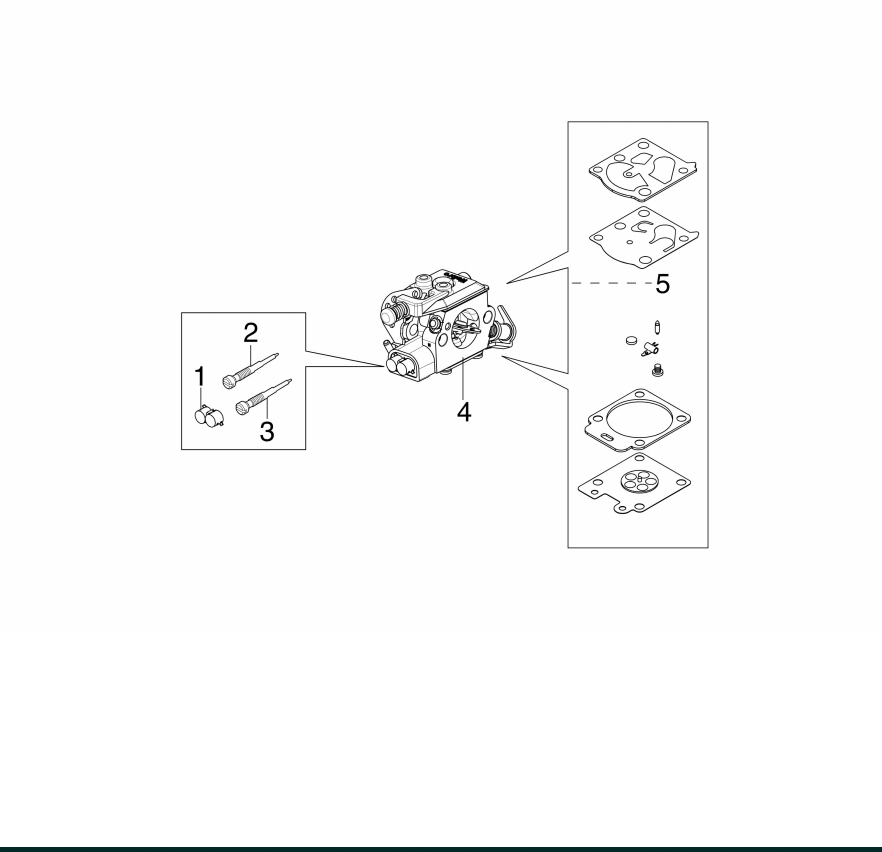 2
1
3
4
5