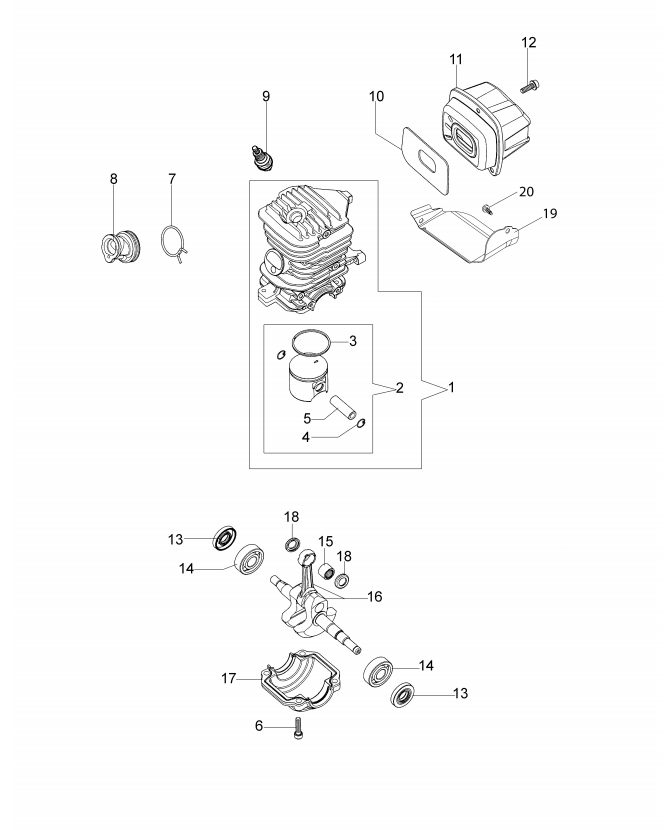 12
11
9
10
8
7
20
19
3
2
1
5
4
18
13
15
18
14
16
14
17
13
6