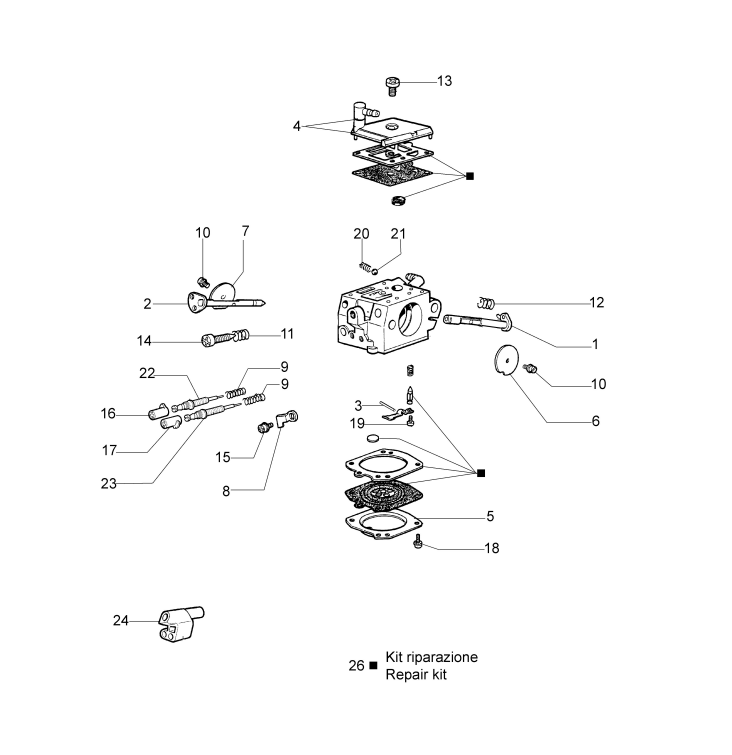 13
4
■
10
7
20
21
2
12
14
11
1
22
9
9
10
16
3
19
6
17
15
■
23
8
5
18
24
26 ■ Kit riparazione
Repair kit