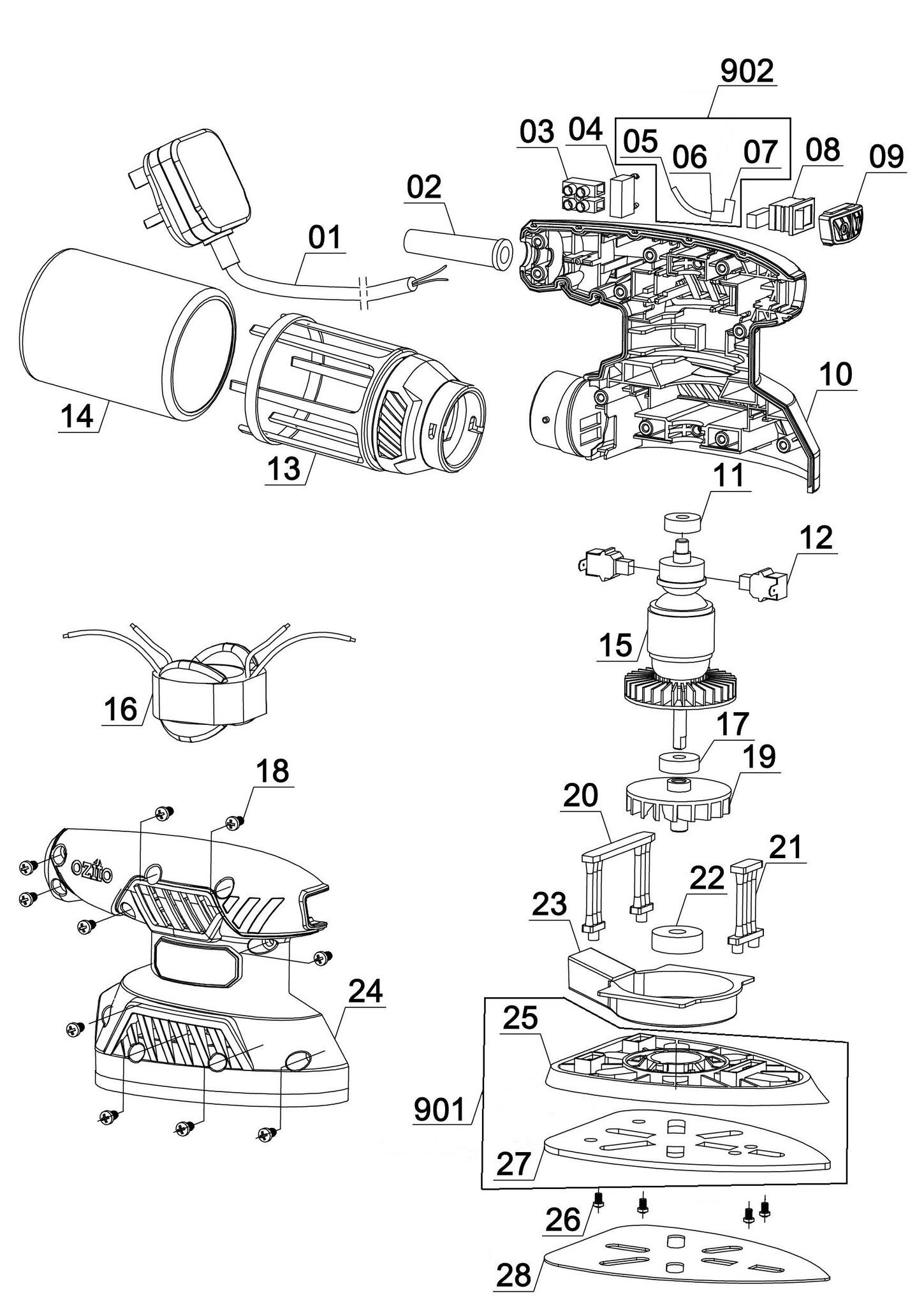 902
03
04
05
06
07
08
09
02
01
14
13
10
11
12
15
16
17
19
18
ozito
20
21
22
23
24
25
901
27
26
28