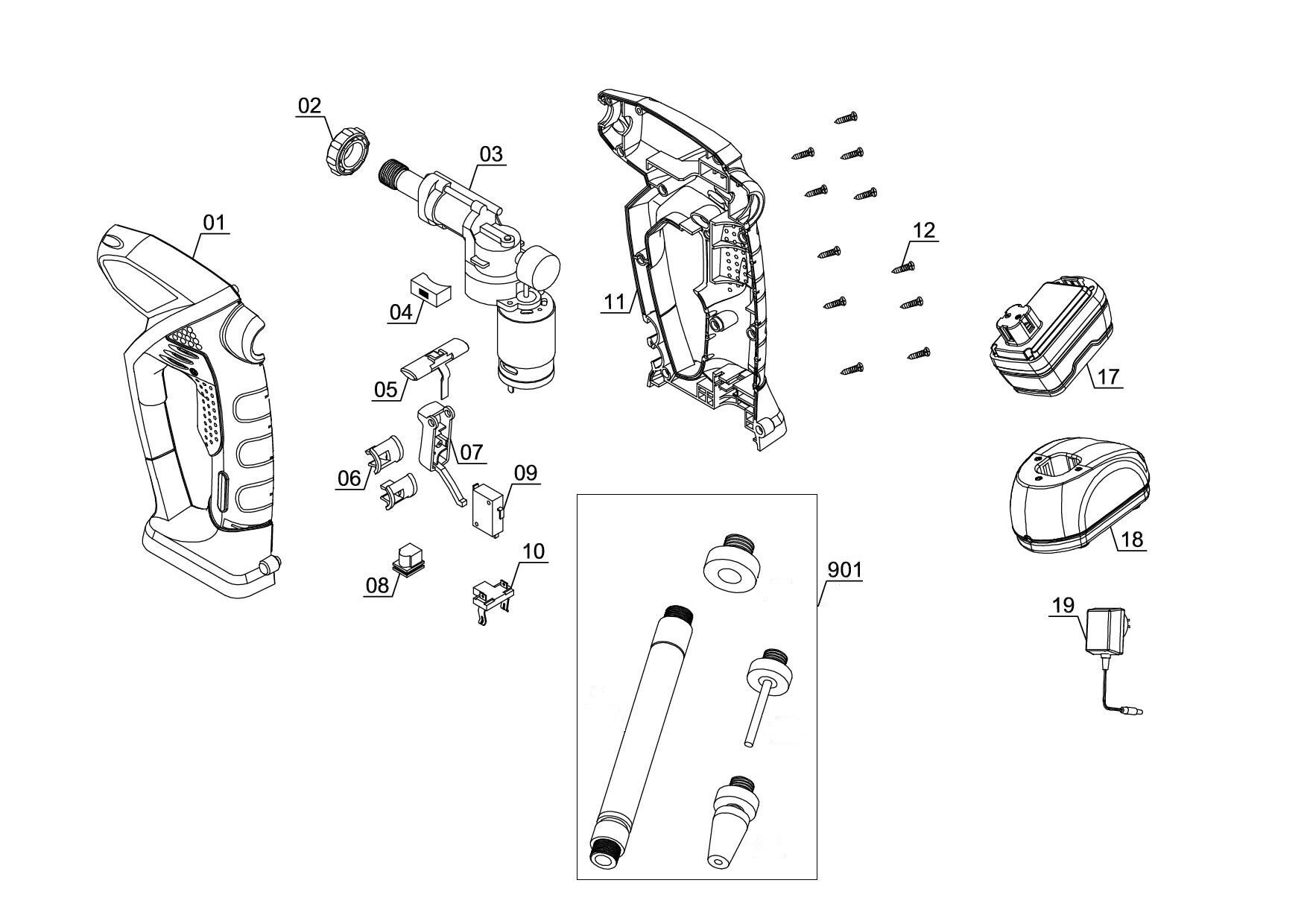 02
03
01
04
05
06
07
09
08
10
11
12
17
18
901
19