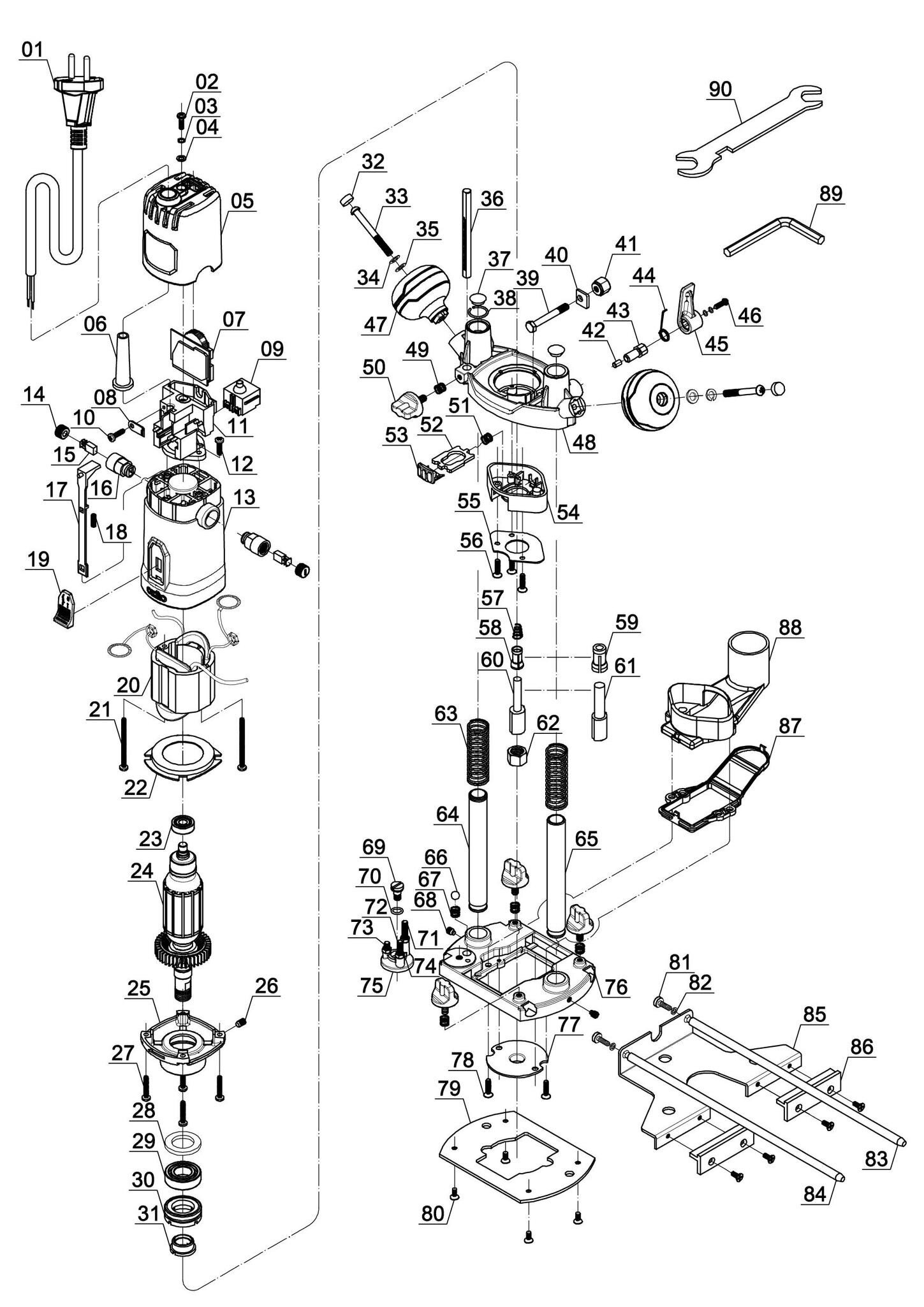 01
02
03
04
05
06
07
08
09
10
11
12
13
14
15
16
17
18
19
20
21
22
23
24
25
26
27
28
29
30
31
32
33
34
35
36
37
38
39
40
41
42
43
44
45
46
47
48
49
50
51
52
53
54
55
56
57
58
59
60
61
62
63
64
65
66
67
68
69
70
71
72
73
74
75
76
77
78
79
80
81
82
83
84
85
86
87
88
89
90