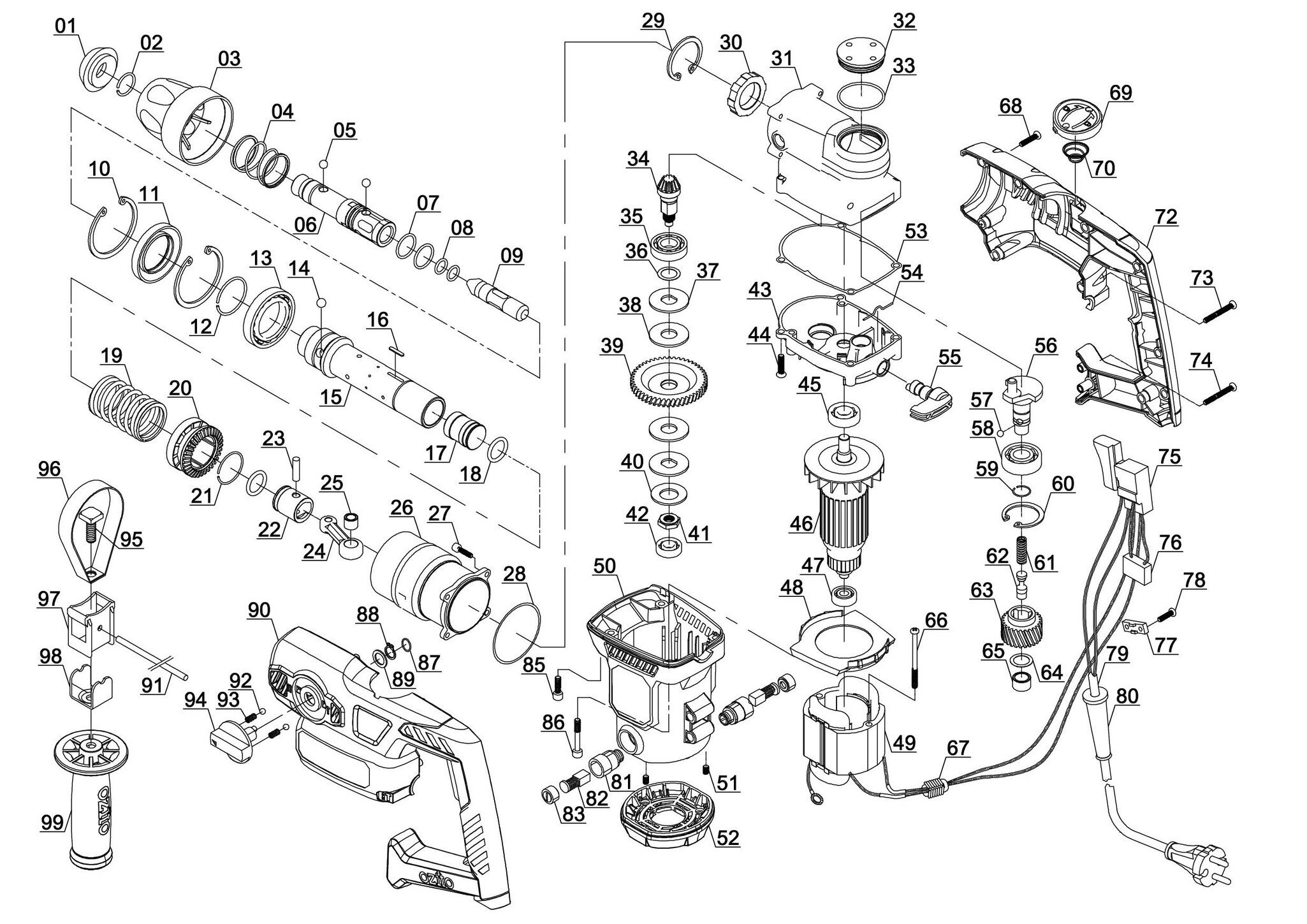 01
02
03
04
05
06
07
08
09
10
11
12
13
14
15
16
17
18
19
20
21
22
23
24
25
26
27
28
29
30
31
32
33
34
35
36
37
38
39
40
41
42
43
44
45
46
47
48
49
50
51
52
53
54
55
56
57
58
59
60
61
62
63
64
65
66
67
68
69
70
72
73
74
75
76
77
78
79
80
81
82
83
85
86
87
88
89
90
91
92
93
94
95
96
97
98
99
ozito
ozito