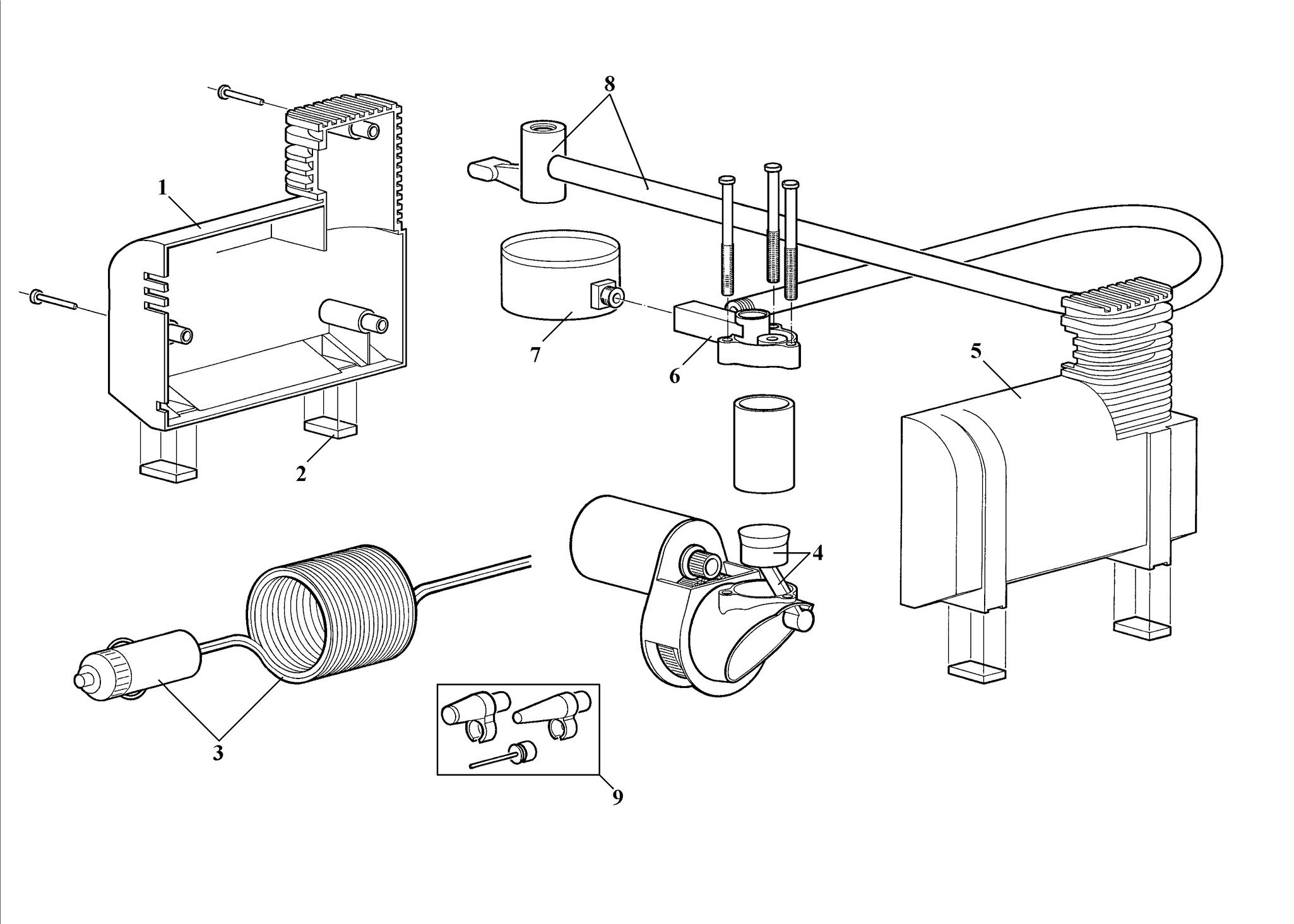 8

1

7

6

5

2

4

3

9