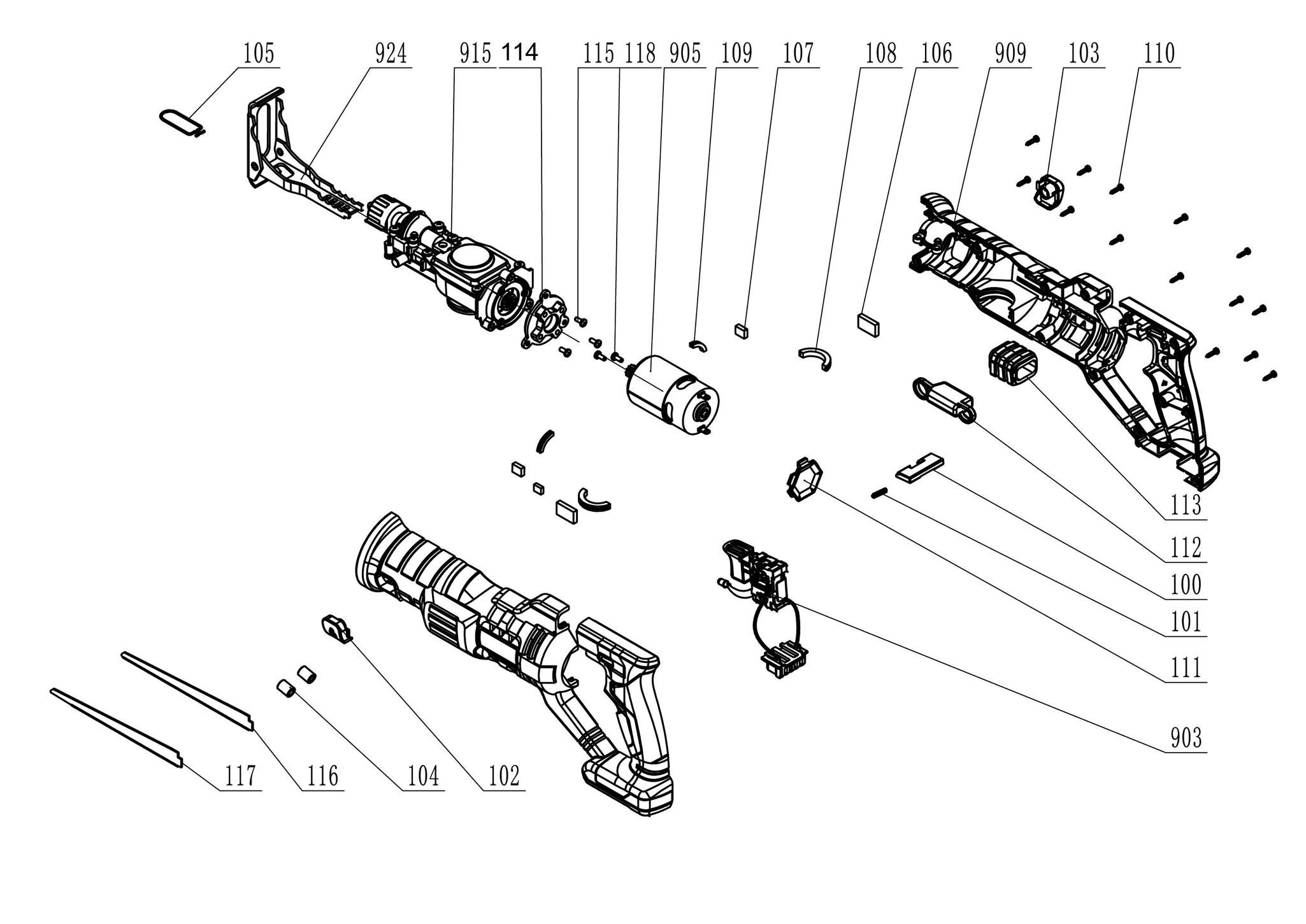 105 924 915 114 115 118 905 109 107 108 106 909 103 110

113
112
100
101
111
903

117 116 104 102